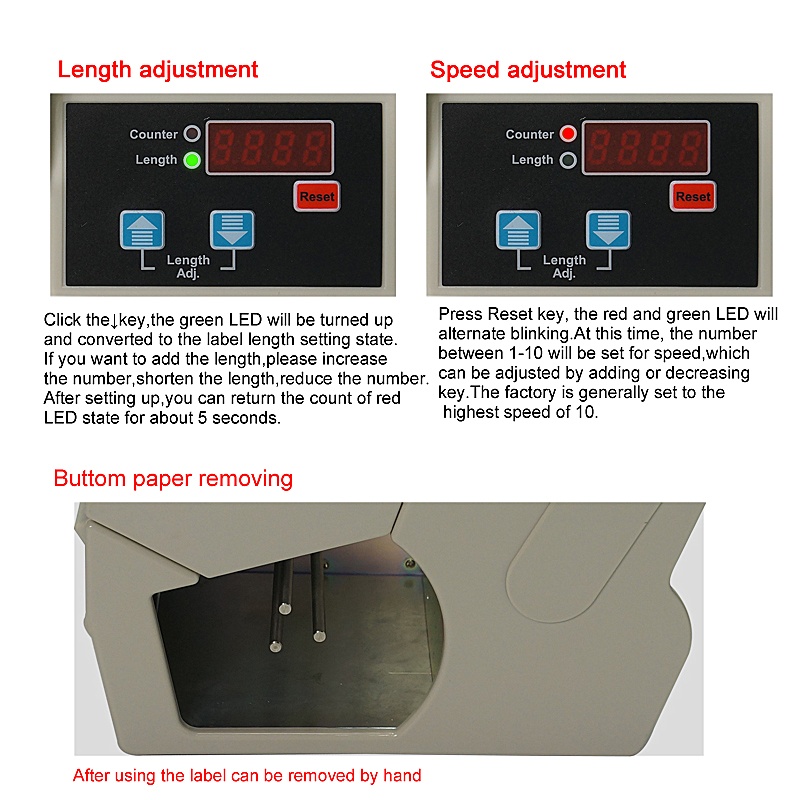 Length adjustment

Counter
Length
8888
Reset
Length Adj.

Click the↓key,the green LED will be turned up and converted to the label length setting state. If you want to add the length,please increase the number,shorten the length,reduce the number. After setting up,you can return the count of red LED state for about 5 seconds.

Speed adjustment

Counter
Length
8888
Reset
Length Adj.

Press Reset key, the red and green LED will alternate blinking.At this time, the number between 1-10 will be set for speed,which can be adjusted by adding or decreasing key.The factory is generally set to the highest speed of 10.

Buttom paper removing

After using the label can be removed by hand