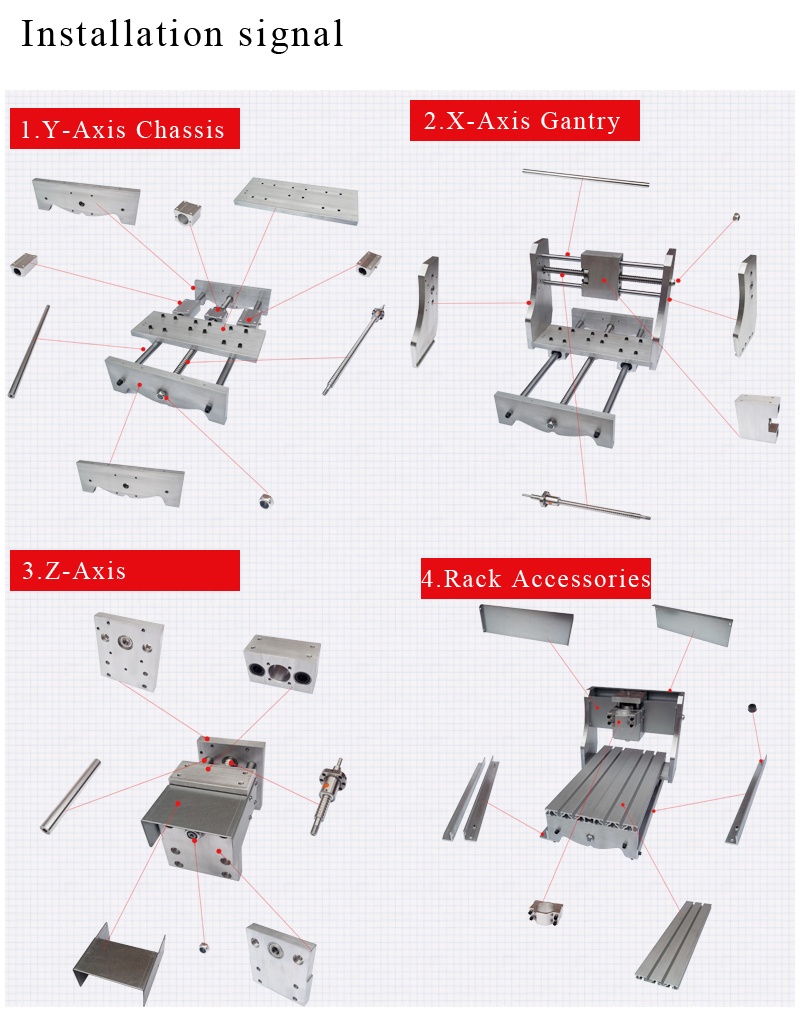 Installation signal

1.Y-Axis Chassis

2.X-Axis Gantry

3.Z-Axis

4.Rack Accessories