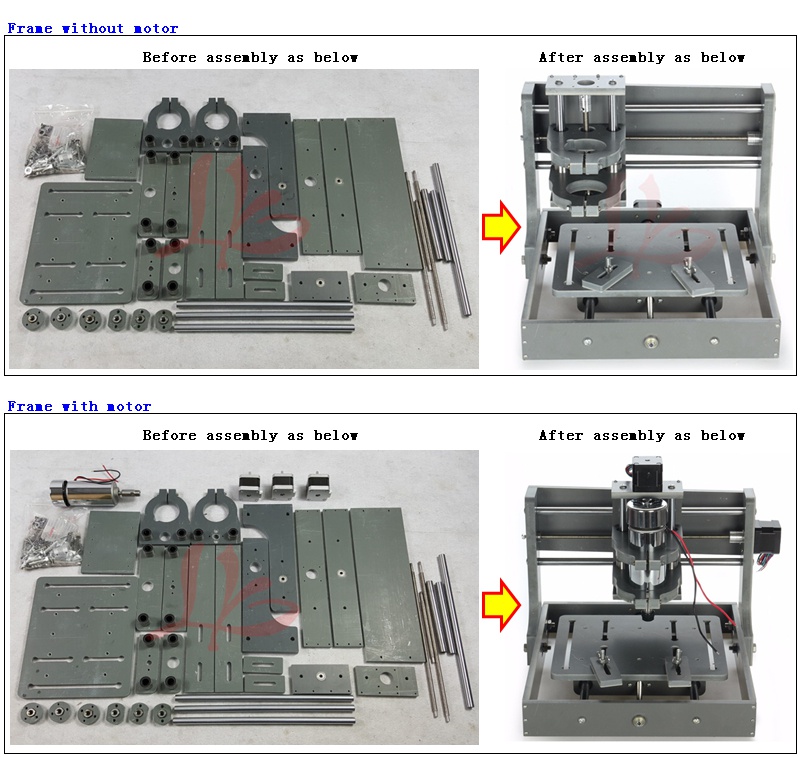 Frame without motor

Before assembly as below

After assembly as below

Frame with motor

Before assembly as below

After assembly as below