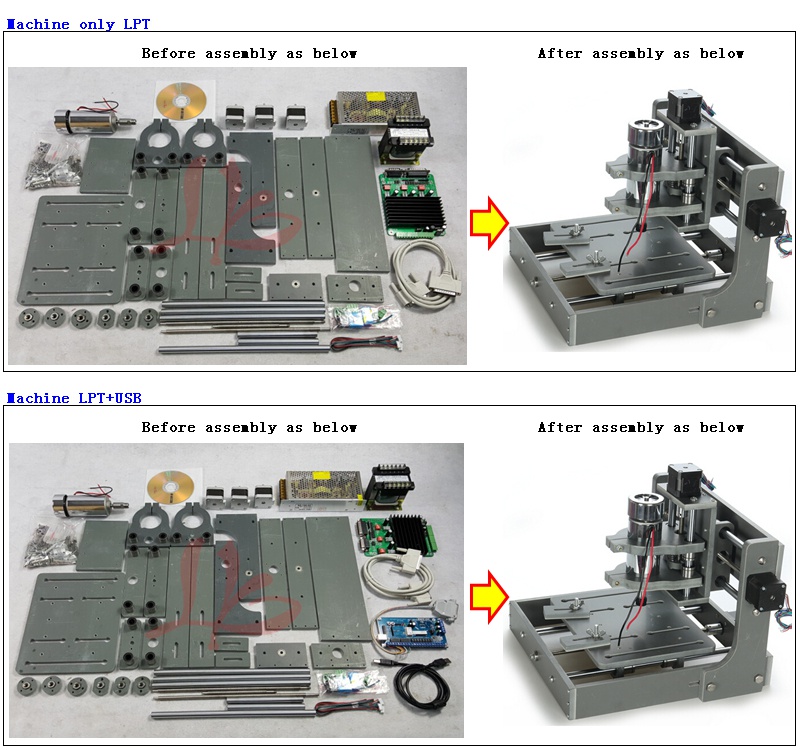 Machine only LPT

Before assembly as below

After assembly as below

Machine LPT+USB

Before assembly as below

After assembly as below