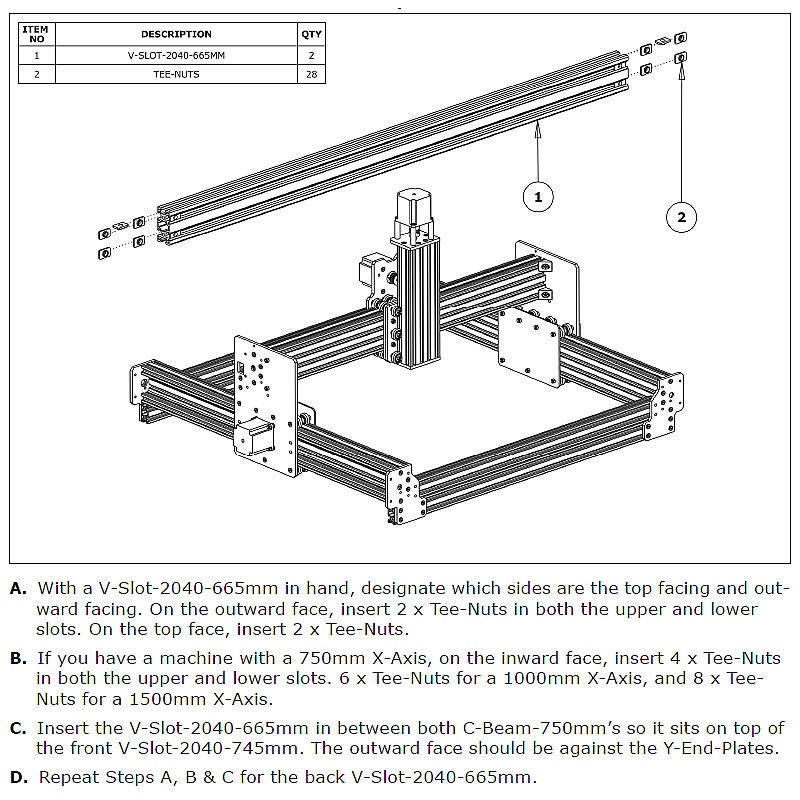 | ITEM NO | DESCRIPTION | QTY |
|---|---|---|
| 1 | V-SLOT-2040-665MM | 2 |
| 2 | TEE-NUTS | 28 |

1

2

A. With a V-Slot-2040-665mm in hand, designate which sides are the top facing and outward facing. On the outward face, insert 2 x Tee-Nuts in both the upper and lower slots. On the top face, insert 2 x Tee-Nuts.

B. If you have a machine with a 750mm X-Axis, on the inward face, insert 4 x Tee-Nuts in both the upper and lower slots. 6 x Tee-Nuts for a 1000mm X-Axis, and 8 x Tee-Nuts for a 1500mm X-Axis.

C. Insert the V-Slot-2040-665mm in between both C-Beam-750mm's so it sits on top of the front V-Slot-2040-745mm. The outward face should be against the Y-End-Plates.

D. Repeat Steps A, B & C for the back V-Slot-2040-665mm.