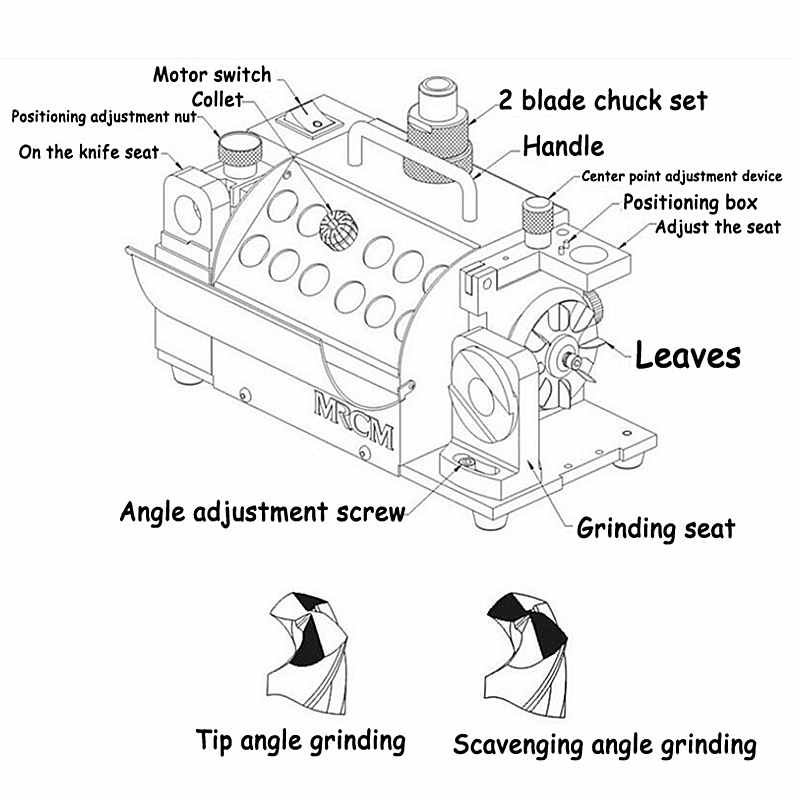 Motor switch
Collet
Positioning adjustment nut
On the knife seat
2 blade chuck set
Handle
Center point adjustment device
Positioning box
Adjust the seat
Leaves
MRCM
Angle adjustment screw
Grinding seat
Tip angle grinding
Scavenging angle grinding