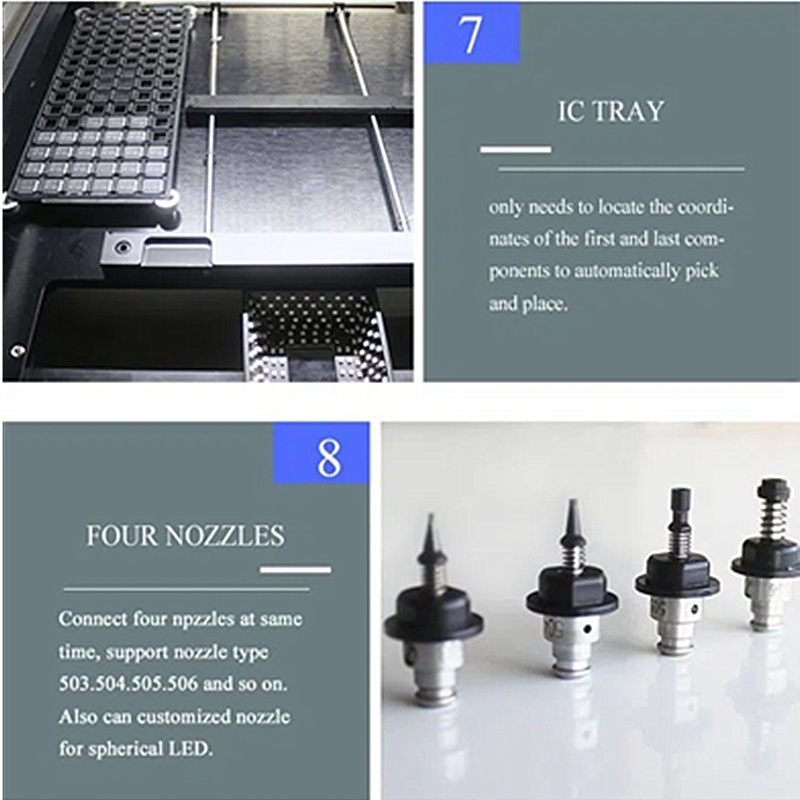 7

IC TRAY

only needs to locate the coordinates of the first and last components to automatically pick and place.

8

FOUR NOZZLES

Connect four npzzles at same time, support nozzle type 503.504.505.506 and so on. Also can customized nozzle for spherical LED.