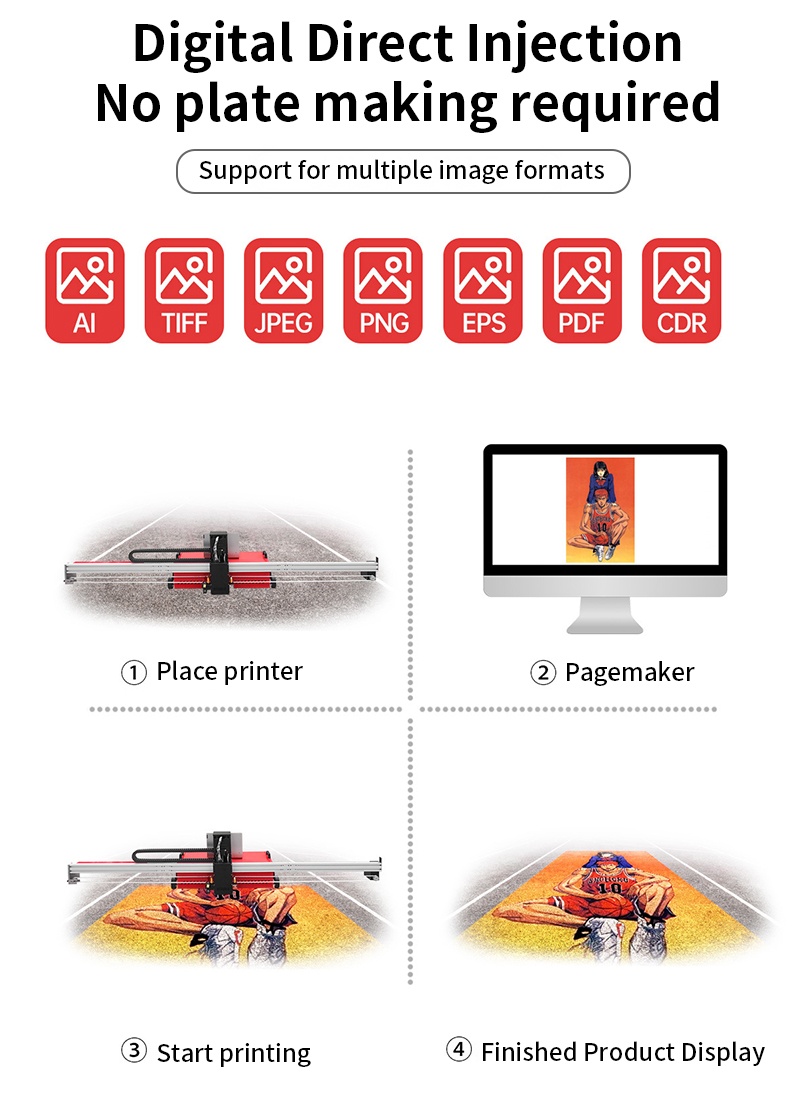 Digital Direct Injection
No plate making required

Support for multiple image formats

AI
TIFF
JPEG
PNG
EPS
PDF
CDR

① Place printer

② Pagemaker

③ Start printing

④ Finished Product Display