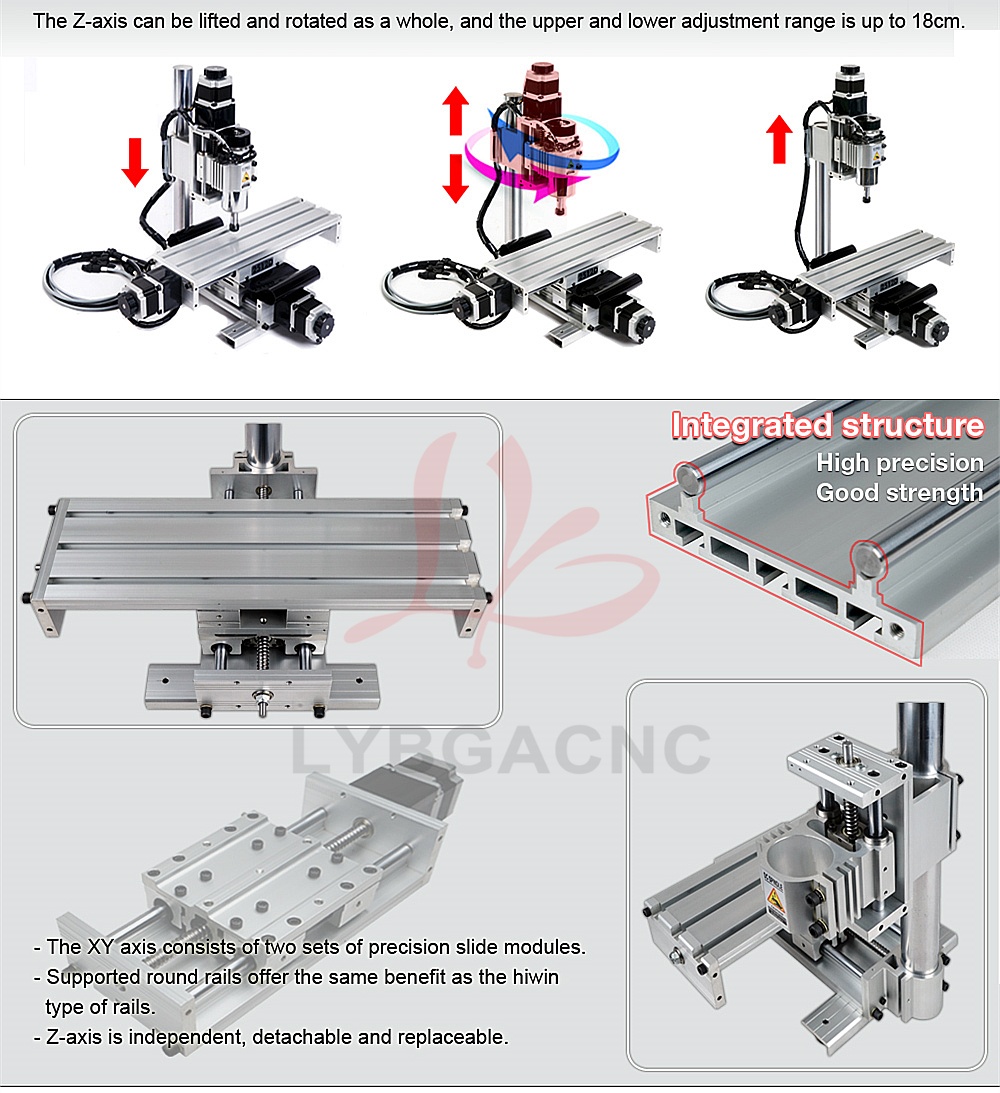 The Z-axis can be lifted and rotated as a whole, and the upper and lower adjustment range is up to 18cm.

Integrated structure
High precision
Good strength

LYBGACNC

- The XY axis consists of two sets of precision slide modules.
- Supported round rails offer the same benefit as the hiwin type of rails.
- Z-axis is independent, detachable and replaceable.