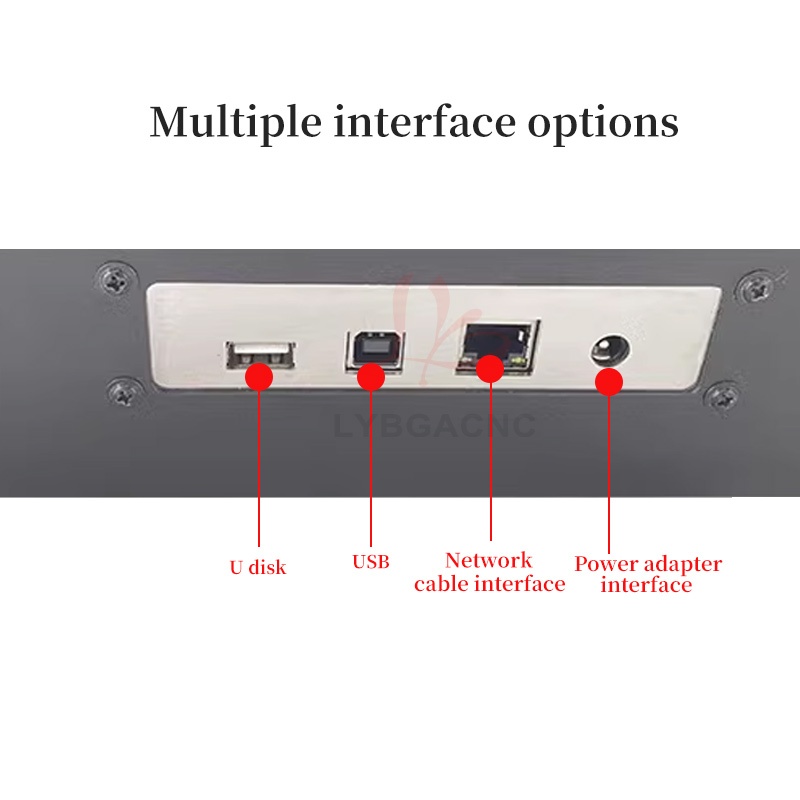 Multiple interface options

LYBGACNC

U disk

USB

Network cable interface

Power adapter interface