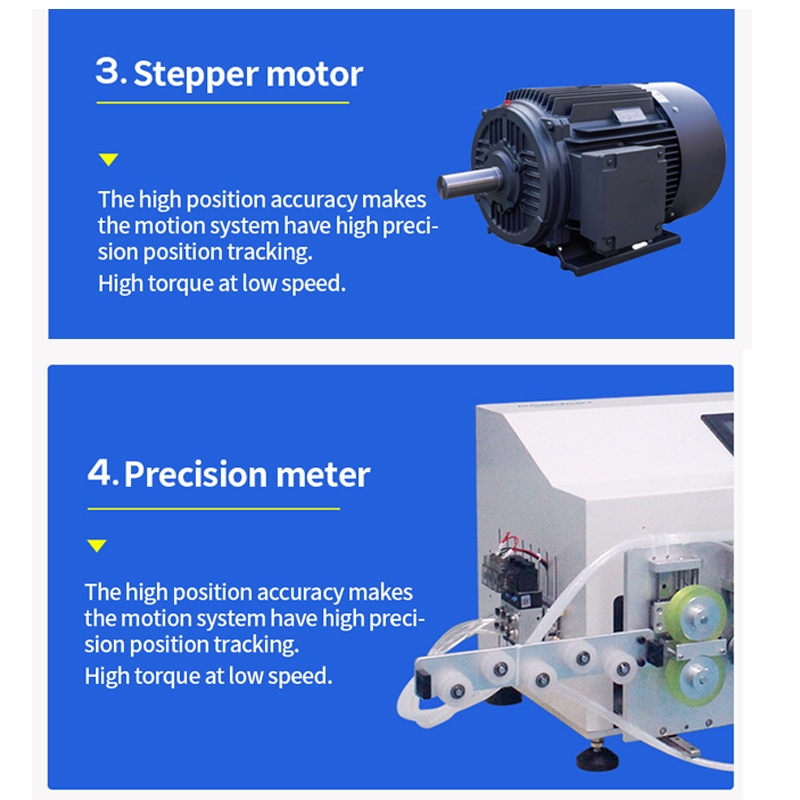 3. Stepper motor

The high position accuracy makes the motion system have high precision position tracking.
High torque at low speed.

4. Precision meter

The high position accuracy makes the motion system have high precision position tracking.
High torque at low speed.