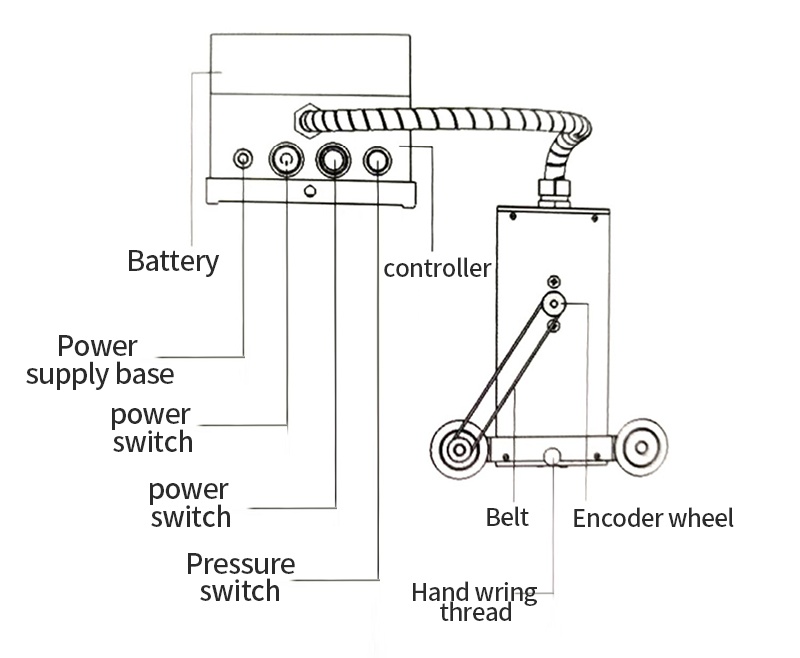 Battery

controller

Power supply base

power switch

power switch

Pressure switch

Belt

Encoder wheel

Hand wring thread