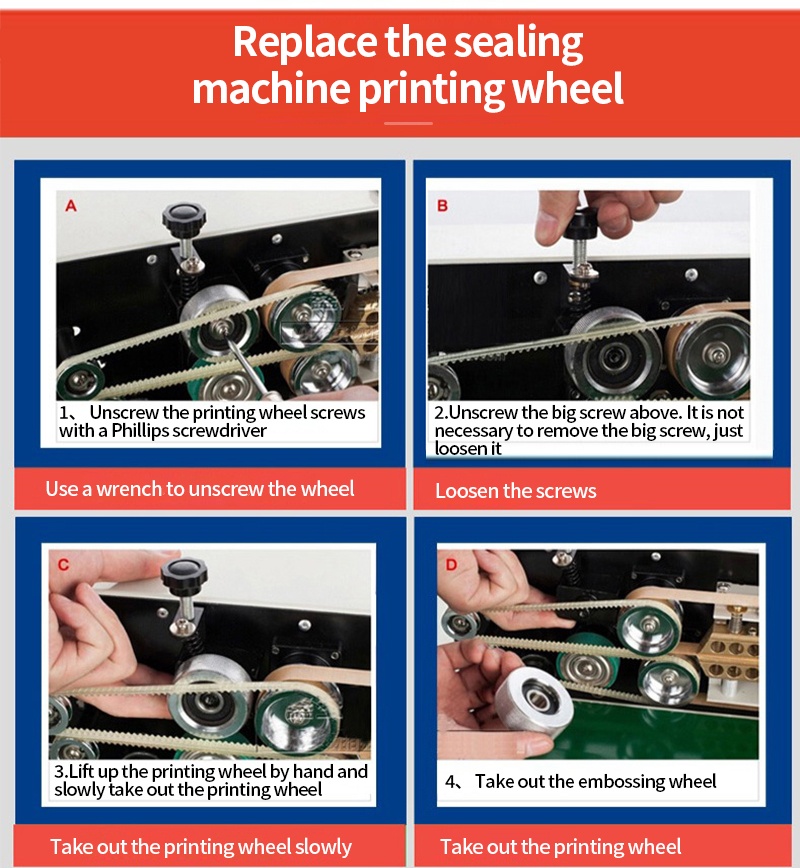 Replace the sealing machine printing wheel

A

1、 Unscrew the printing wheel screws with a Phillips screwdriver

Use a wrench to unscrew the wheel

B

2.Unscrew the big screw above. It is not necessary to remove the big screw, just loosen it

Loosen the screws

C

3.Lift up the printing wheel by hand and slowly take out the printing wheel

Take out the printing wheel slowly

D

4、 Take out the embossing wheel

Take out the printing wheel