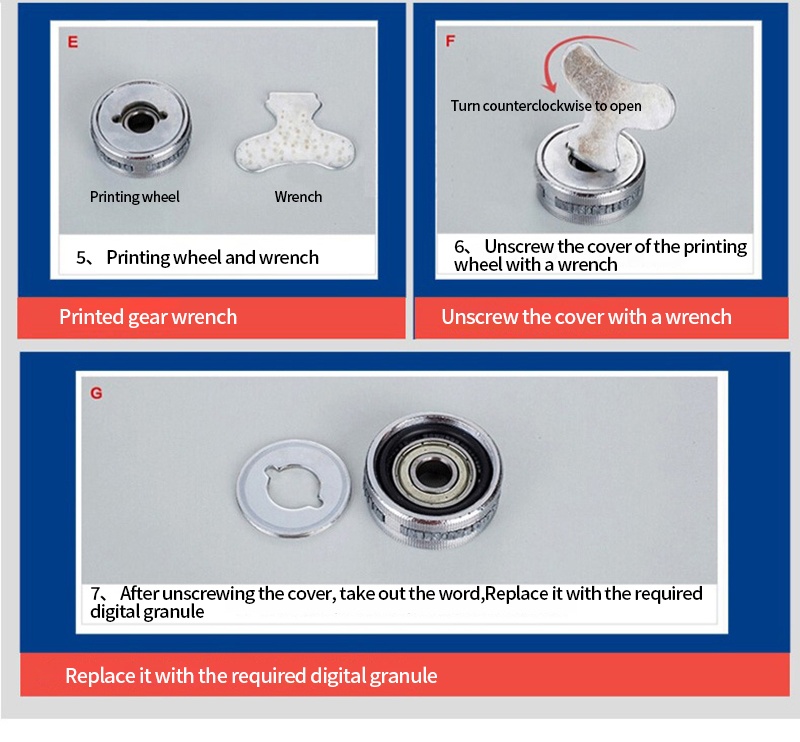 E

Printing wheel

Wrench

5、 Printing wheel and wrench

Printed gear wrench

F

Turn counterclockwise to open

6、 Unscrew the cover of the printing wheel with a wrench

Unscrew the cover with a wrench

G

7、 After unscrewing the cover, take out the word,Replace it with the required digital granule

Replace it with the required digital granule