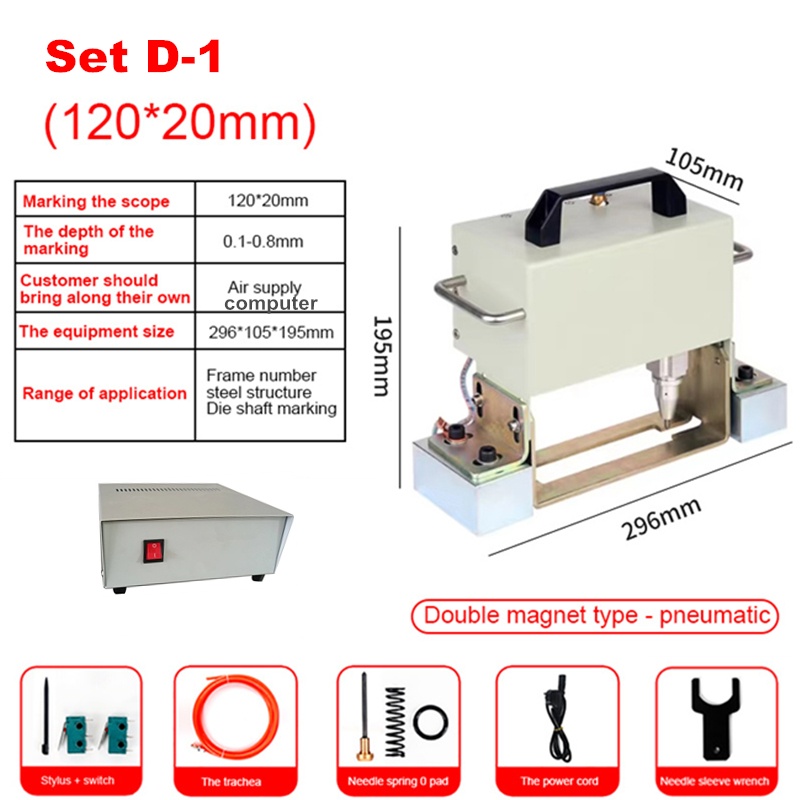 Set D-1
(120*20mm)

| Marking the scope | 120*20mm |
|---|---|
| The depth of the marking | 0.1-0.8mm |
| Customer should bring along their own | Air supply computer |
| The equipment size | 296*105*195mm |
| Range of application | Frame number steel structure Die shaft marking |

105mm
195mm
296mm

Double magnet type - pneumatic

Stylus + switch
The trachea
Needle spring 0 pad
The power cord
Needle sleeve wrench