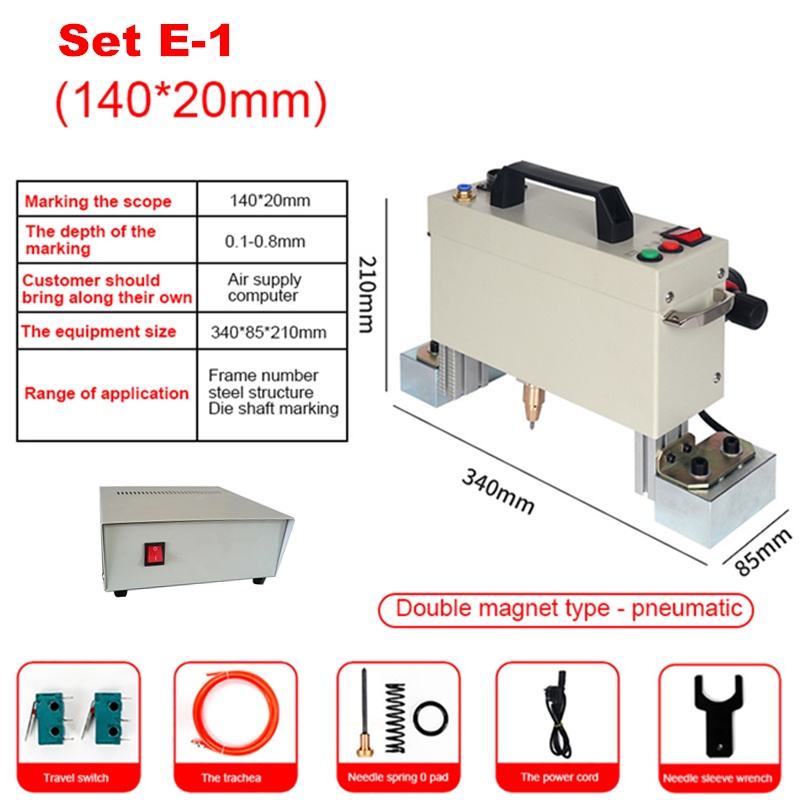 Set E-1
(140*20mm)

| Marking the scope | 140*20mm |
|---|---|
| The depth of the marking | 0.1-0.8mm |
| Customer should bring along their own | Air supply computer |
| The equipment size | 340*85*210mm |
| Range of application | Frame number steel structure Die shaft marking |

210mm

340mm

85mm

Double magnet type - pneumatic

Travel switch

The trachea

Needle spring 0 pad

The power cord

Needle sleeve wrench