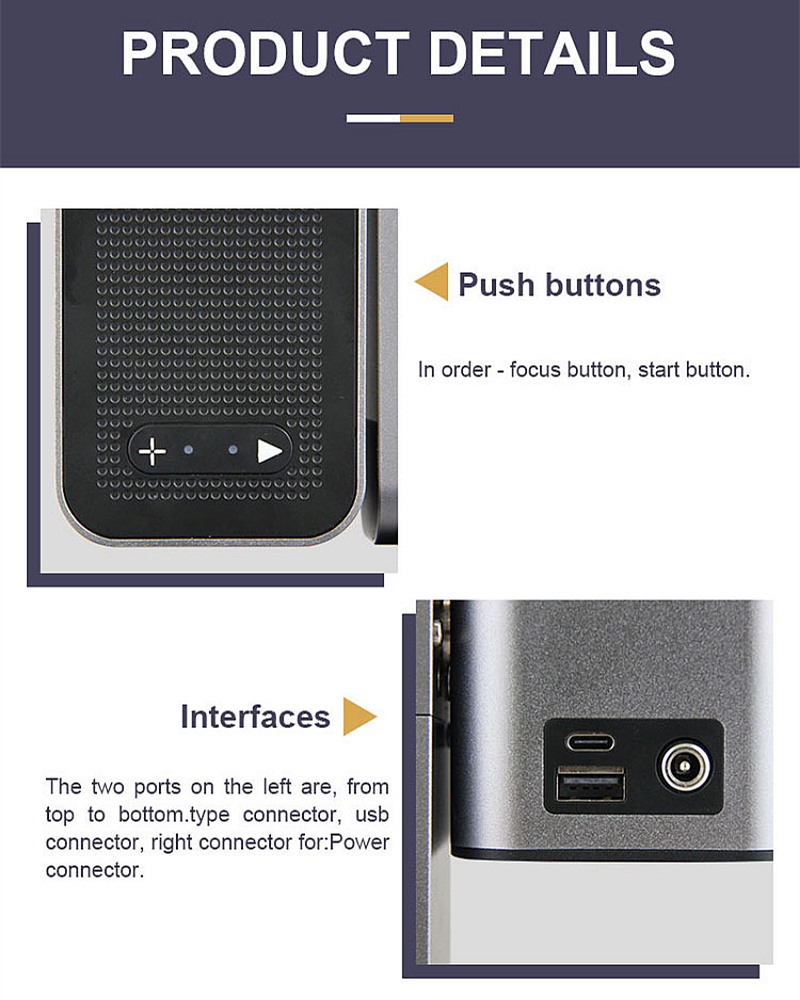 PRODUCT DETAILS

Push buttons

In order - focus button, start button.

Interfaces

The two ports on the left are, from top to bottom.type connector, usb connector, right connector for:Power connector.