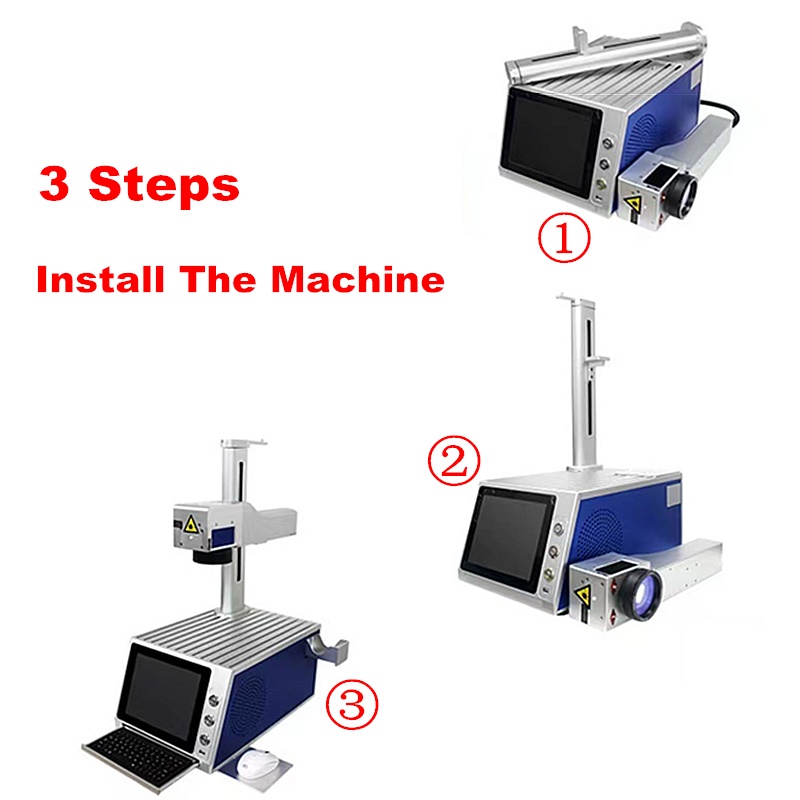 3 Steps

Install The Machine

①

②

③