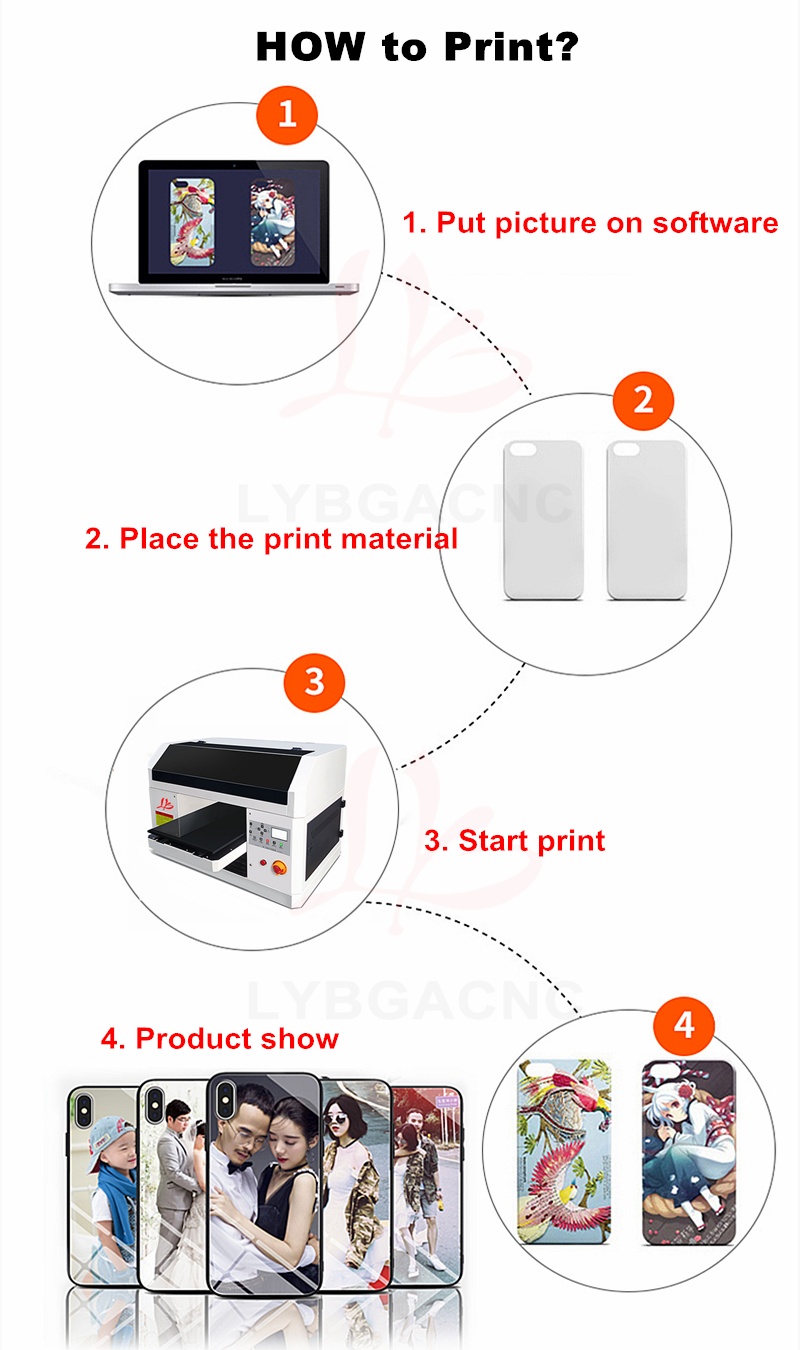 HOW to Print?

1

1. Put picture on software

2

LYBGACNC

2. Place the print material

3

3. Start print

LYBGACNC

4. Product show

4