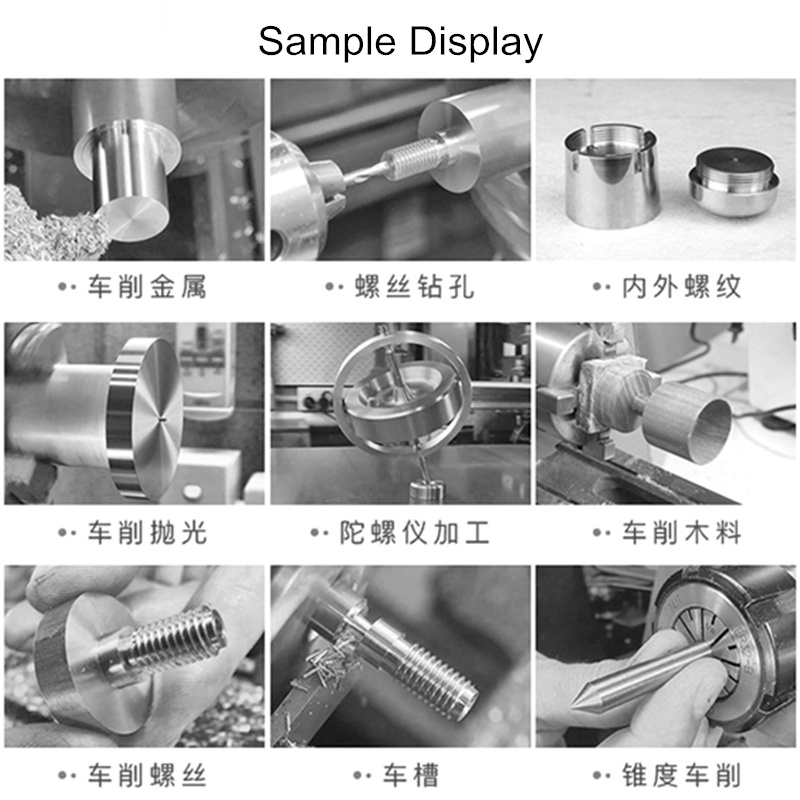 Sample Display

•· 车削金属

•· 螺丝钻孔

•· 内外螺纹

•· 车削抛光

•· 陀螺仪加工

•· 车削木料

•· 车削螺丝

•· 车槽

•· 锥度车削