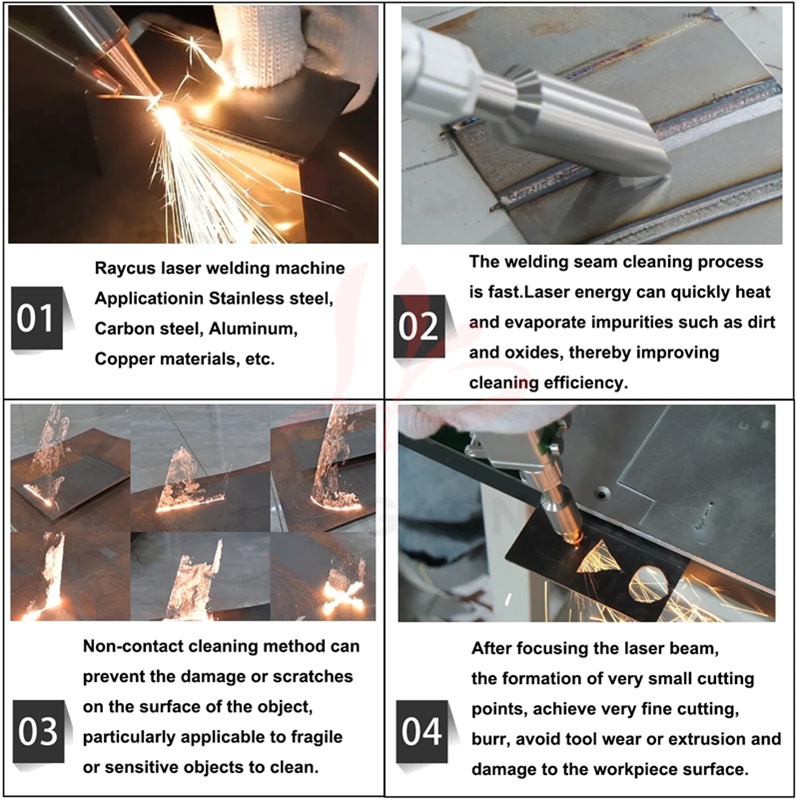 01

Raycus laser welding machine Applicationin Stainless steel, Carbon steel, Aluminum, Copper materials, etc.

02

The welding seam cleaning process is fast.Laser energy can quickly heat and evaporate impurities such as dirt and oxides, thereby improving cleaning efficiency.

03

Non-contact cleaning method can prevent the damage or scratches on the surface of the object, particularly applicable to fragile or sensitive objects to clean.

04

After focusing the laser beam, the formation of very small cutting points, achieve very fine cutting, burr, avoid tool wear or extrusion and damage to the workpiece surface.