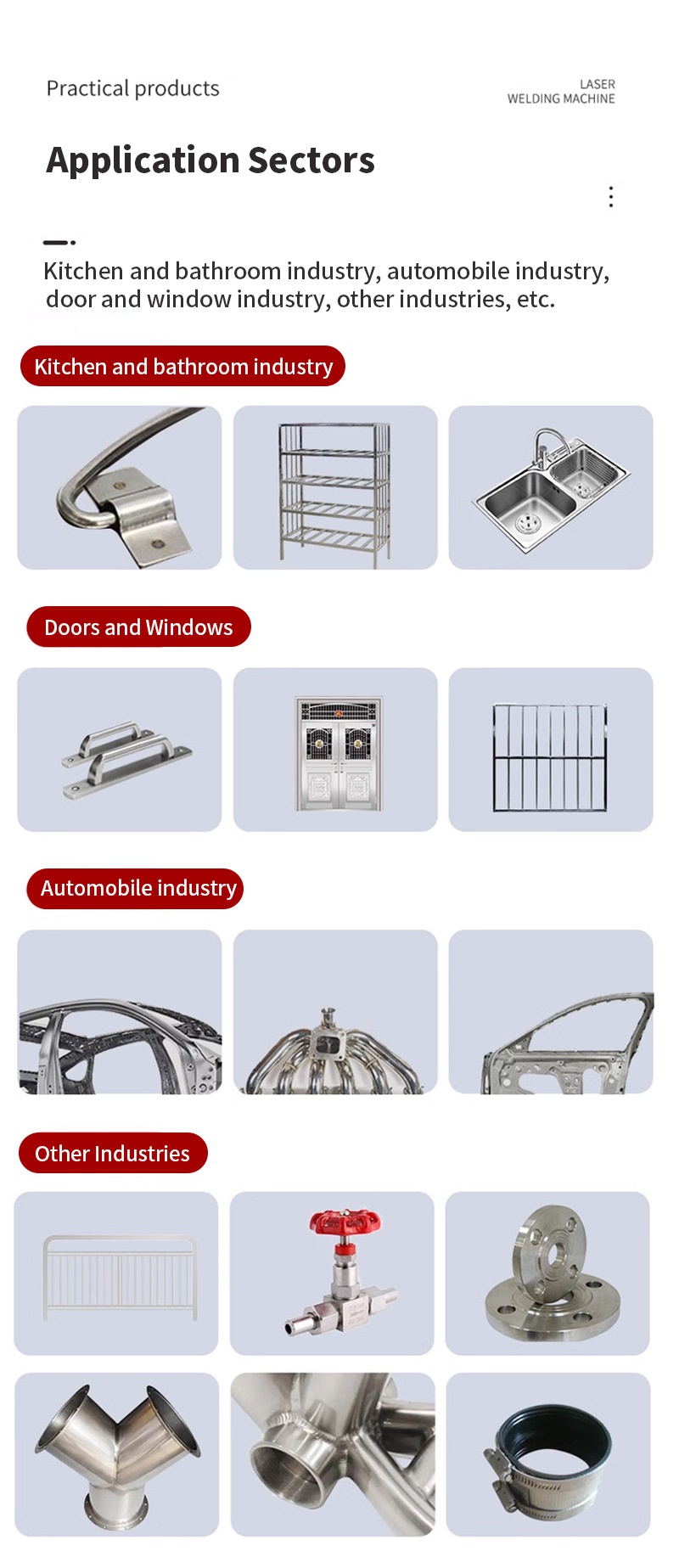 Practical products

LASER
WELDING MACHINE

Application Sectors

Kitchen and bathroom industry, automobile industry, door and window industry, other industries, etc.

Kitchen and bathroom industry

Doors and Windows

Automobile industry

Other Industries