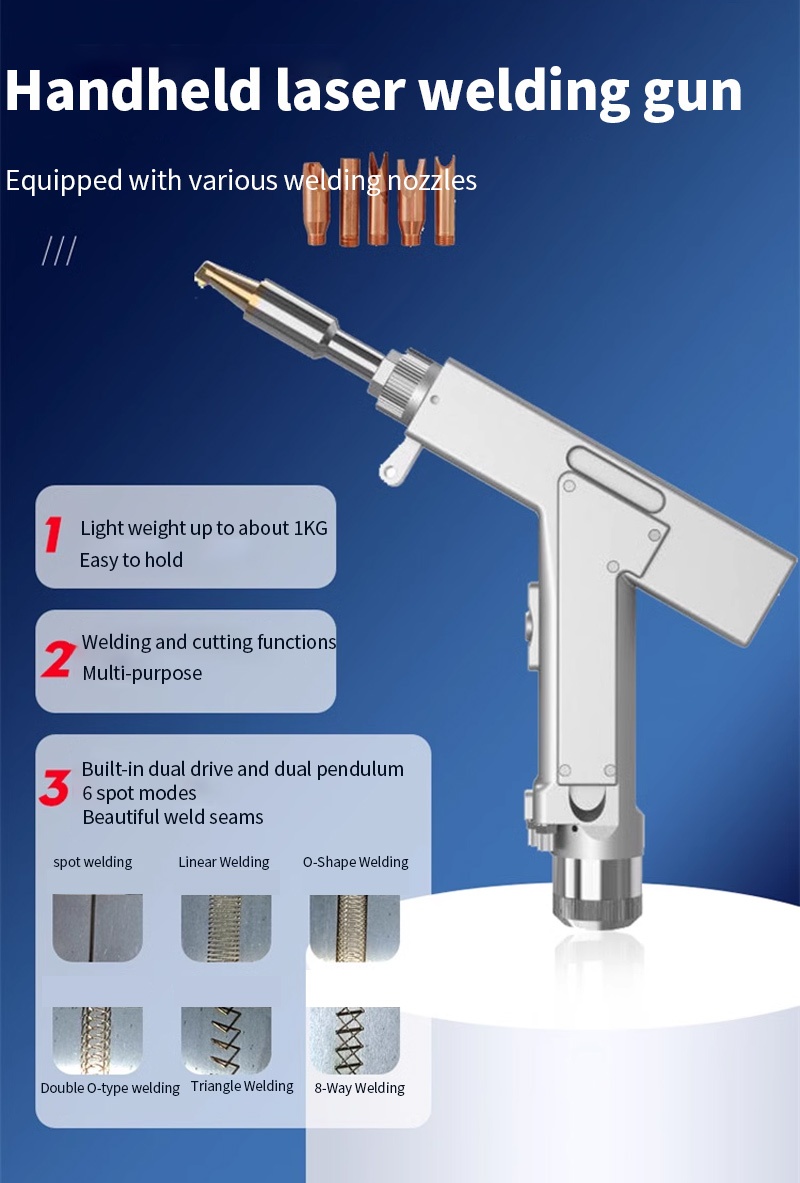 Handheld laser welding gun

Equipped with various welding nozzles

///

1 Light weight up to about 1KG
Easy to hold

2 Welding and cutting functions
Multi-purpose

3 Built-in dual drive and dual pendulum
6 spot modes
Beautiful weld seams

spot welding

Linear Welding

O-Shape Welding

Double O-type welding

Triangle Welding

8-Way Welding