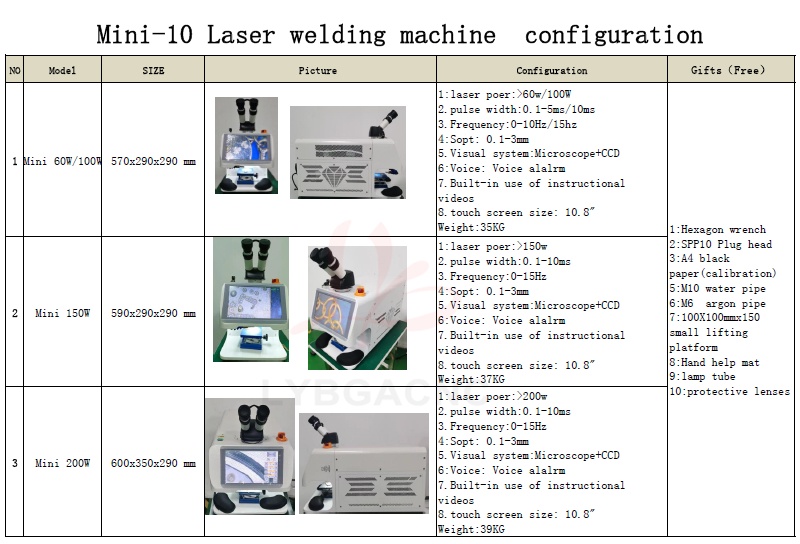 Mini-10 Laser welding machine configuration

| NO | Model | SIZE | Picture | Configuration | Gifts (Free) |
|---|---|---|---|---|---|
| 1 | Mini 60W/100W | 570x290x290 mm | | 1:laser poer:>60w/100W 2.pulse width:0.1-5ms/10ms 3.Frequency:0-10Hz/15hz 4:Sopt: 0.1-3mm 5.Visual system:Microscope+CCD 6:Voice: Voice alalrm 7.Built-in use of instructional videos 8.touch screen size: 10.8″ Weight:35KG | 1:Hexagon wrench 2:SPP10 Plug head 3:A4 black paper(calibration) 5:M10 water pipe 6:M6 argon pipe 7:100X100mmx150 small lifting platform 8:Hand help mat 9:lamp tube 10:protective lenses |
| 2 | Mini 150W | 590x290x290 mm | | 1:laser poer:>150w 2.pulse width:0.1-10ms 3.Frequency:0-15Hz 4:Sopt: 0.1-3mm 5.Visual system:Microscope+CCD 6:Voice: Voice alalrm 7.Built-in use of instructional videos 8.touch screen size: 10.8″ Weight:37KG | |
| 3 | Mini 200W | 600x350x290 mm | | 1:laser poer:>200w 2.pulse width:0.1-10ms 3.Frequency:0-15Hz 4:Sopt: 0.1-3mm 5.Visual system:Microscope+CCD 6:Voice: Voice alalrm 7.Built-in use of instructional videos 8.touch screen size: 10.8″ Weight:39KG | |

LYBGAC