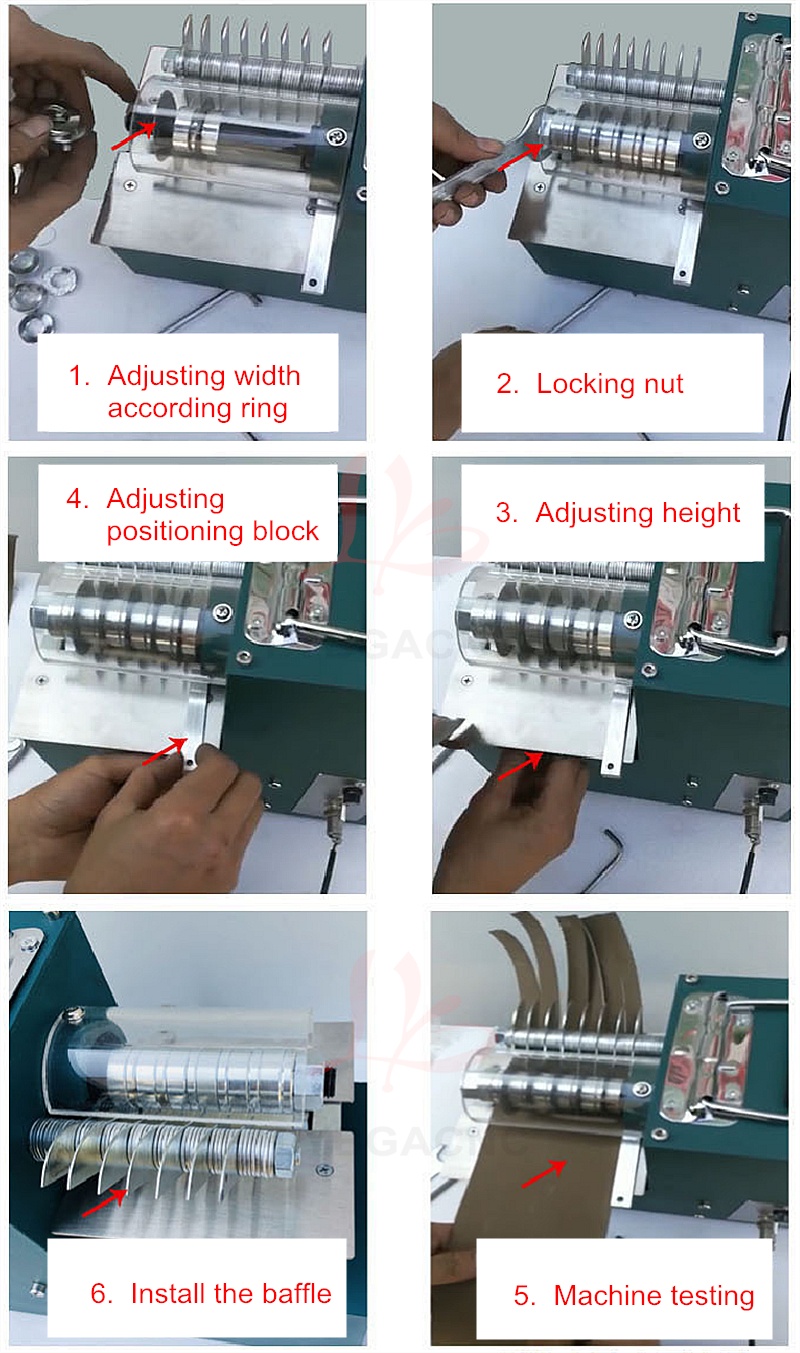 1. Adjusting width according ring

2. Locking nut

4. Adjusting positioning block

3. Adjusting height

6. Install the baffle

5. Machine testing