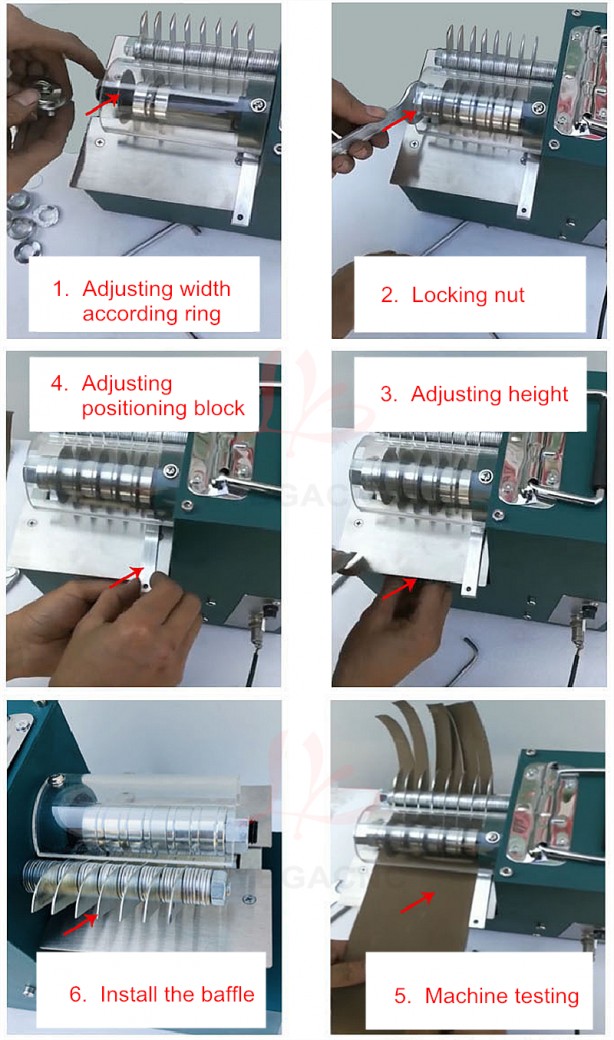 1. Adjusting width according ring

2. Locking nut

4. Adjusting positioning block

3. Adjusting height

6. Install the baffle

5. Machine testing