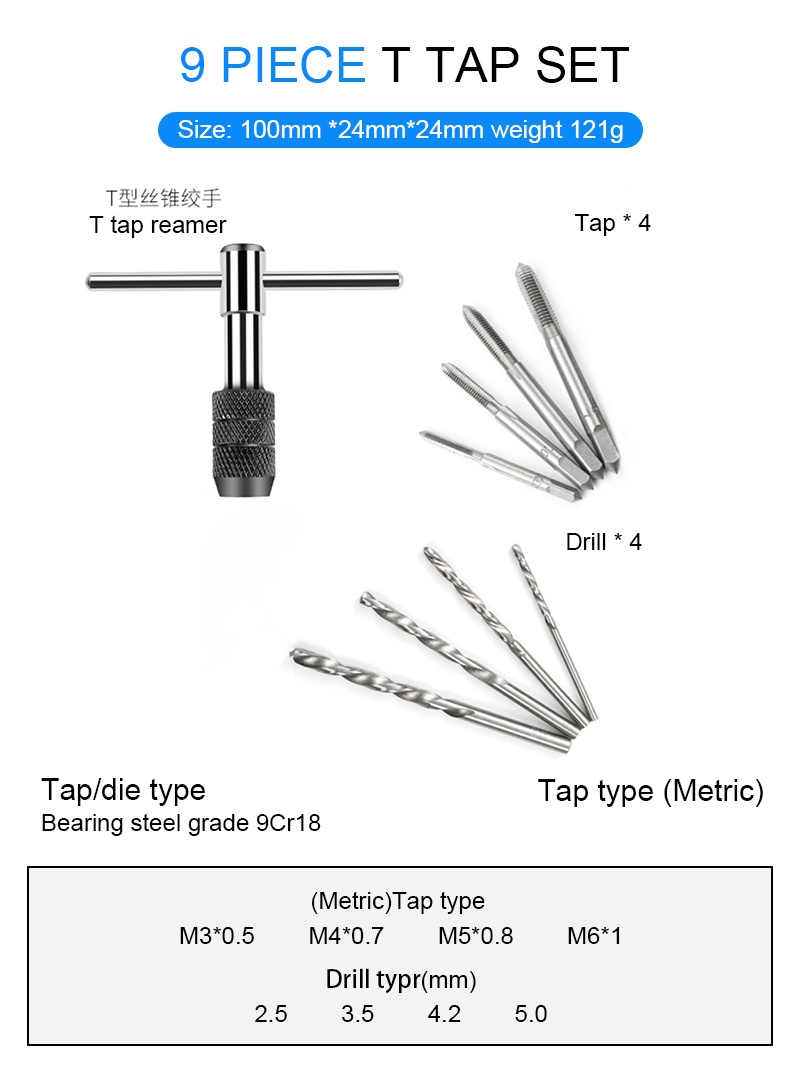 9 PIECE T TAP SET

Size: 100mm *24mm*24mm weight 121g

T型丝锥绞手
T tap reamer

Tap * 4

Drill * 4

Tap/die type
Bearing steel grade 9Cr18

Tap type (Metric)

(Metric)Tap type
M3*0.5 M4*0.7 M5*0.8 M6*1
Drill typr(mm)
2.5 3.5 4.2 5.0