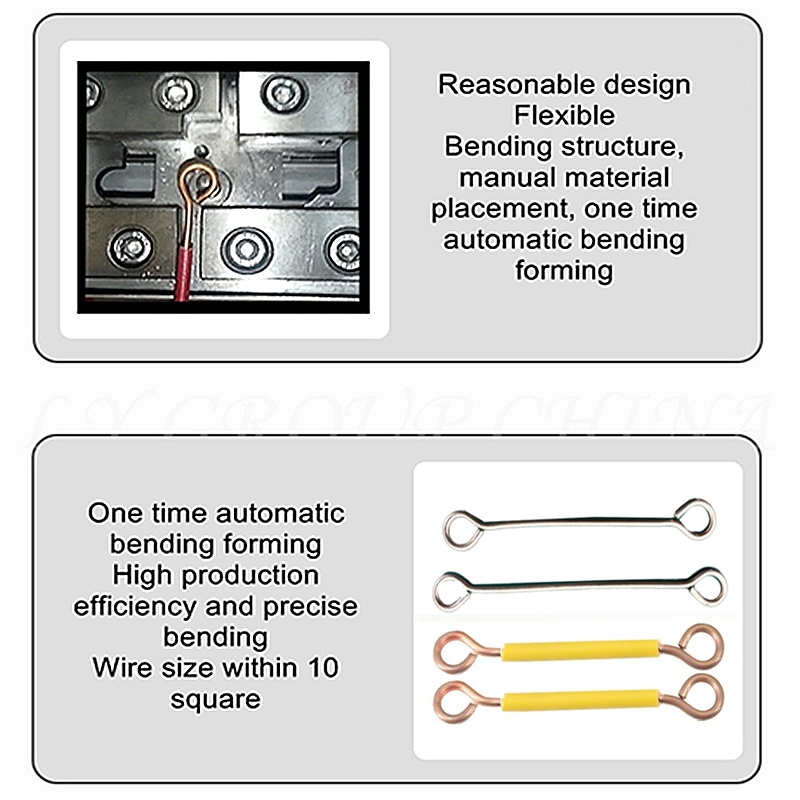 Reasonable design
Flexible
Bending structure, manual material placement, one time automatic bending forming

LY GROUP CHINA

One time automatic bending forming
High production efficiency and precise bending
Wire size within 10 square