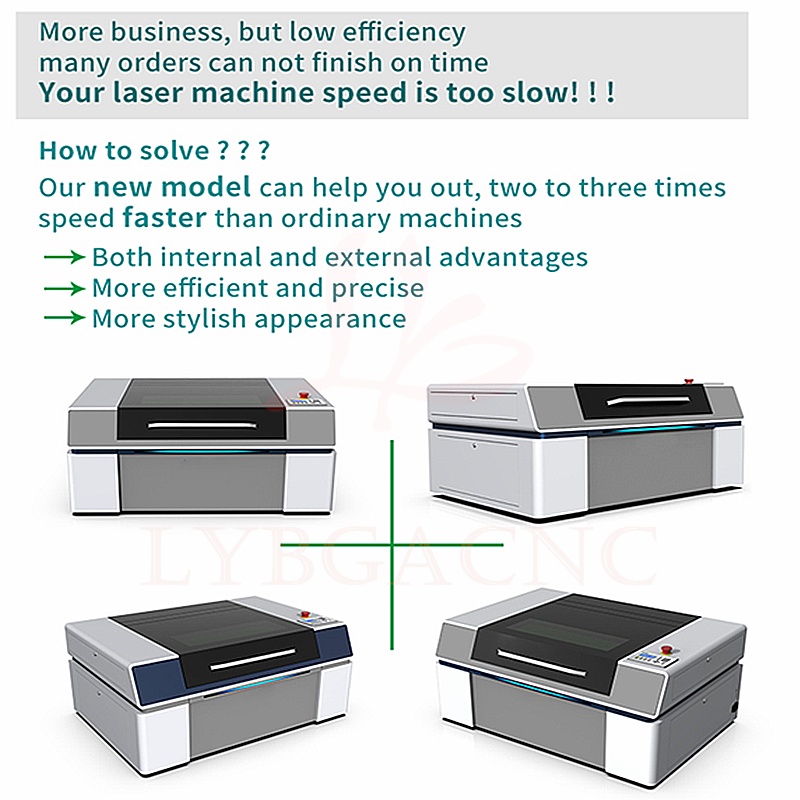 More business, but low efficiency
many orders can not finish on time
Your laser machine speed is too slow! ! !

How to solve ? ? ?
Our new model can help you out, two to three times speed faster than ordinary machines

→ Both internal and external advantages
→ More efficient and precise
→ More stylish appearance

LYBGACNC