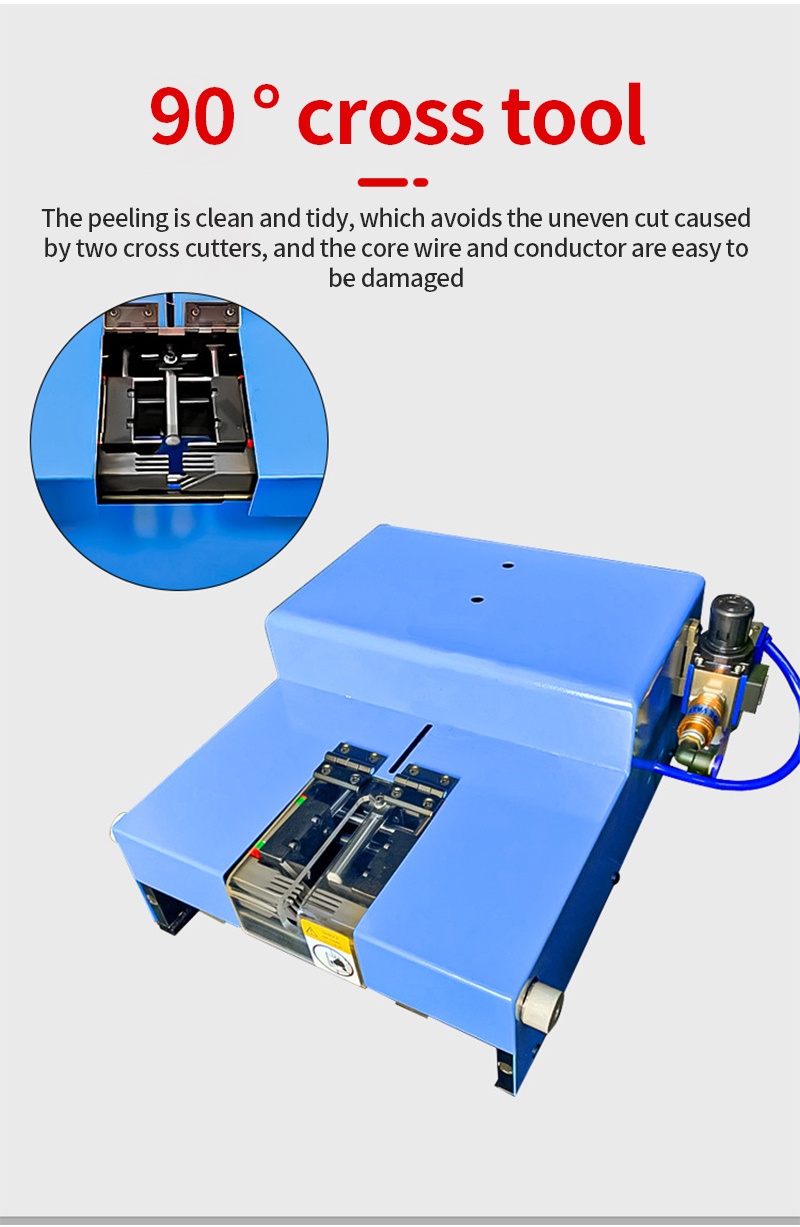 90 ° cross tool

The peeling is clean and tidy, which avoids the uneven cut caused by two cross cutters, and the core wire and conductor are easy to be damaged