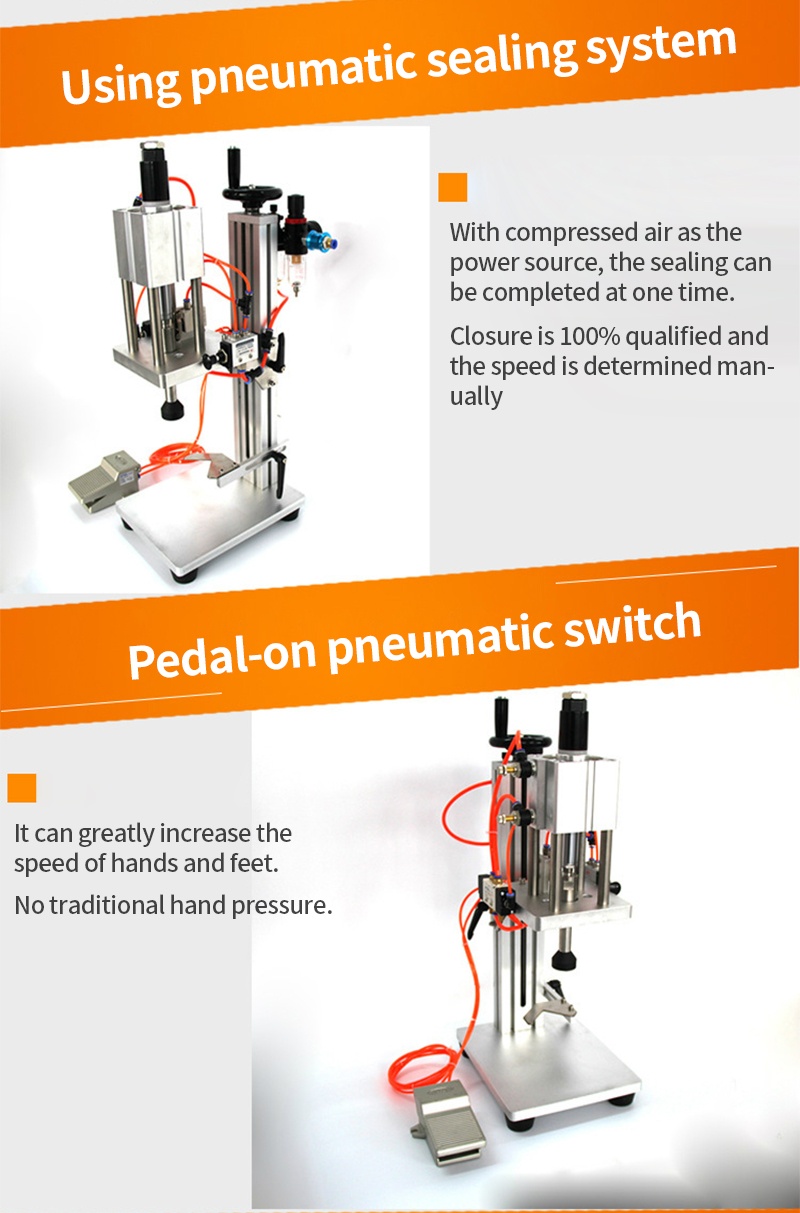 Using pneumatic sealing system

With compressed air as the power source, the sealing can be completed at one time.

Closure is 100% qualified and the speed is determined manually

Pedal-on pneumatic switch

It can greatly increase the speed of hands and feet.

No traditional hand pressure.