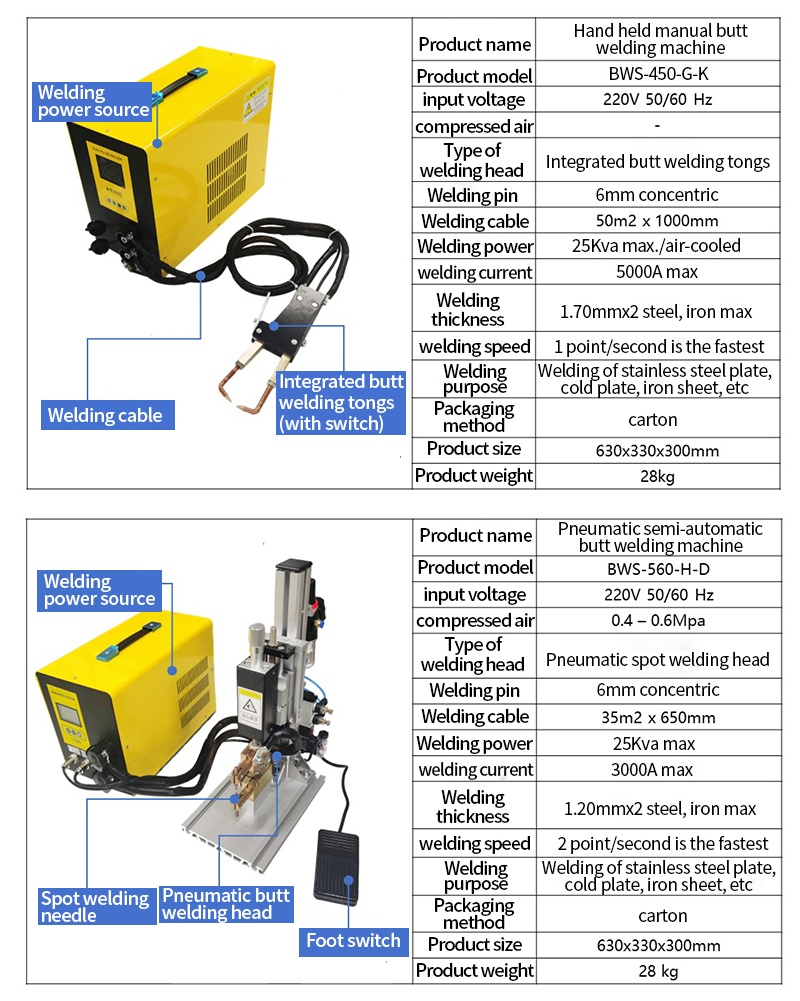 Welding power source

Welding cable

Integrated butt welding tongs (with switch)

| Product name | Hand held manual butt welding machine |
|---|---|
| Product model | BWS-450-G-K |
| input voltage | 220V 50/60 Hz |
| compressed air | - |
| Type of welding head | Integrated butt welding tongs |
| Welding pin | 6mm concentric |
| Welding cable | 50m2 x 1000mm |
| Welding power | 25Kva max./air-cooled |
| welding current | 5000A max |
| Welding thickness | 1.70mmx2 steel, iron max |
| welding speed | 1 point/second is the fastest |
| Welding purpose | Welding of stainless steel plate, cold plate, iron sheet, etc |
| Packaging method | carton |
| Product size | 630x330x300mm |
| Product weight | 28kg |

Welding power source

Spot welding needle

Pneumatic butt welding head

Foot switch

| Product name | Pneumatic semi-automatic butt welding machine |
|---|---|
| Product model | BWS-560-H-D |
| input voltage | 220V 50/60 Hz |
| compressed air | 0.4 – 0.6Mpa |
| Type of welding head | Pneumatic spot welding head |
| Welding pin | 6mm concentric |
| Welding cable | 35m2 x 650mm |
| Welding power | 25Kva max |
| welding current | 3000A max |
| Welding thickness | 1.20mmx2 steel, iron max |
| welding speed | 2 point/second is the fastest |
| Welding purpose | Welding of stainless steel plate, cold plate, iron sheet, etc |
| Packaging method | carton |
| Product size | 630x330x300mm |
| Product weight | 28 kg |