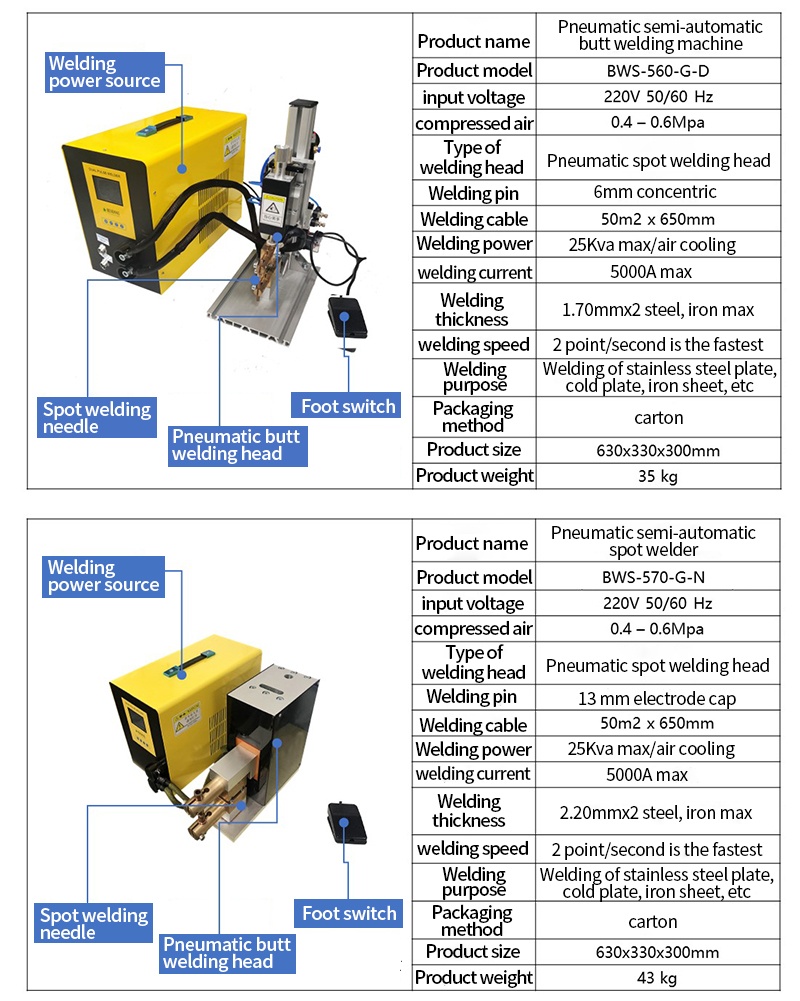 Welding power source

Spot welding needle

Pneumatic butt welding head

Foot switch

| Product name | Pneumatic semi-automatic butt welding machine |
|---|---|
| Product model | BWS-560-G-D |
| input voltage | 220V 50/60 Hz |
| compressed air | 0.4 – 0.6Mpa |
| Type of welding head | Pneumatic spot welding head |
| Welding pin | 6mm concentric |
| Welding cable | 50m2 x 650mm |
| Welding power | 25Kva max/air cooling |
| welding current | 5000A max |
| Welding thickness | 1.70mmx2 steel, iron max |
| welding speed | 2 point/second is the fastest |
| Welding purpose | Welding of stainless steel plate, cold plate, iron sheet, etc |
| Packaging method | carton |
| Product size | 630x330x300mm |
| Product weight | 35 kg |

Welding power source

Spot welding needle

Pneumatic butt welding head

Foot switch

| Product name | Pneumatic semi-automatic spot welder |
|---|---|
| Product model | BWS-570-G-N |
| input voltage | 220V 50/60 Hz |
| compressed air | 0.4 – 0.6Mpa |
| Type of welding head | Pneumatic spot welding head |
| Welding pin | 13 mm electrode cap |
| Welding cable | 50m2 x 650mm |
| Welding power | 25Kva max/air cooling |
| welding current | 5000A max |
| Welding thickness | 2.20mmx2 steel, iron max |
| welding speed | 2 point/second is the fastest |
| Welding purpose | Welding of stainless steel plate, cold plate, iron sheet, etc |
| Packaging method | carton |
| Product size | 630x330x300mm |
| Product weight | 43 kg |