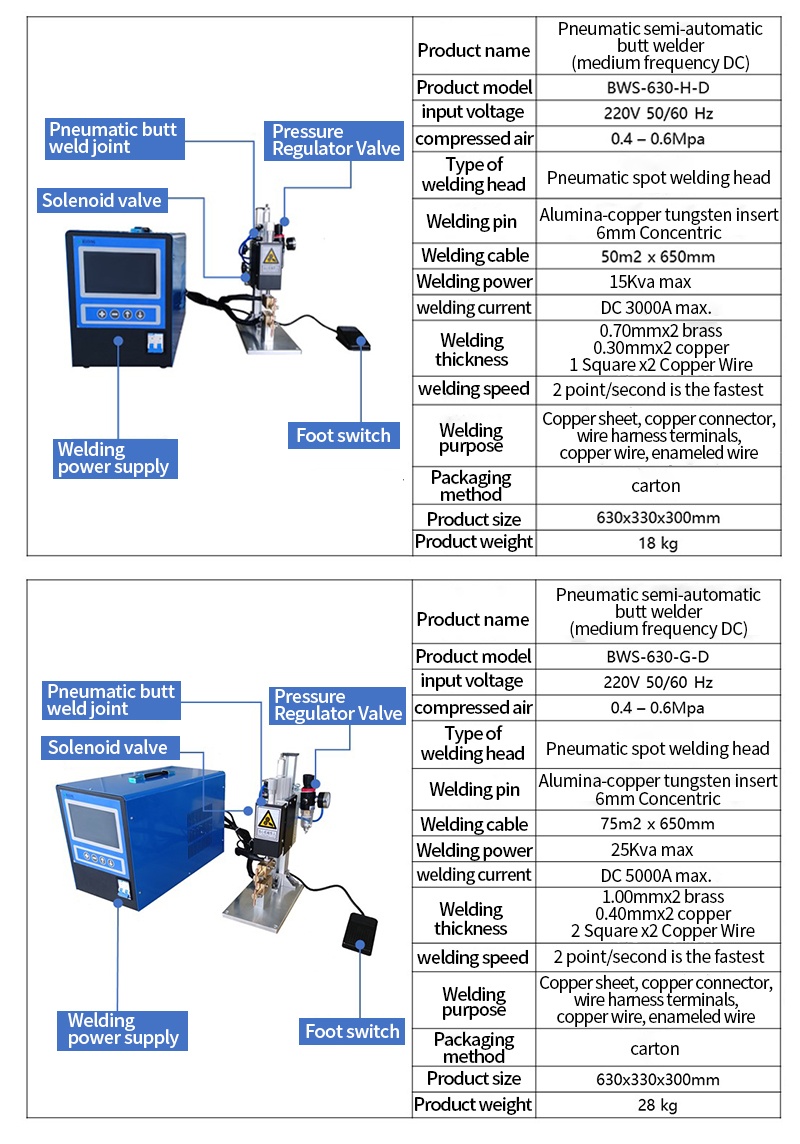 Pneumatic butt weld joint

Pressure Regulator Valve

Solenoid valve

Welding power supply

Foot switch

| Product name | Pneumatic semi-automatic butt welder (medium frequency DC) |
|---|---|
| Product model | BWS-630-H-D |
| input voltage | 220V 50/60 Hz |
| compressed air | 0.4 – 0.6Mpa |
| Type of welding head | Pneumatic spot welding head |
| Welding pin | Alumina-copper tungsten insert 6mm Concentric |
| Welding cable | 50m2 x 650mm |
| Welding power | 15Kva max |
| welding current | DC 3000A max. |
| Welding thickness | 0.70mmx2 brass 0.30mmx2 copper 1 Square x2 Copper Wire |
| welding speed | 2 point/second is the fastest |
| Welding purpose | Copper sheet, copper connector, wire harness terminals, copper wire, enameled wire |
| Packaging method | carton |
| Product size | 630x330x300mm |
| Product weight | 18 kg |

Pneumatic butt weld joint

Pressure Regulator Valve

Solenoid valve

Welding power supply

Foot switch

| Product name | Pneumatic semi-automatic butt welder (medium frequency DC) |
|---|---|
| Product model | BWS-630-G-D |
| input voltage | 220V 50/60 Hz |
| compressed air | 0.4 – 0.6Mpa |
| Type of welding head | Pneumatic spot welding head |
| Welding pin | Alumina-copper tungsten insert 6mm Concentric |
| Welding cable | 75m2 x 650mm |
| Welding power | 25Kva max |
| welding current | DC 5000A max. |
| Welding thickness | 1.00mmx2 brass 0.40mmx2 copper 2 Square x2 Copper Wire |
| welding speed | 2 point/second is the fastest |
| Welding purpose | Copper sheet, copper connector, wire harness terminals, copper wire, enameled wire |
| Packaging method | carton |
| Product size | 630x330x300mm |
| Product weight | 28 kg |