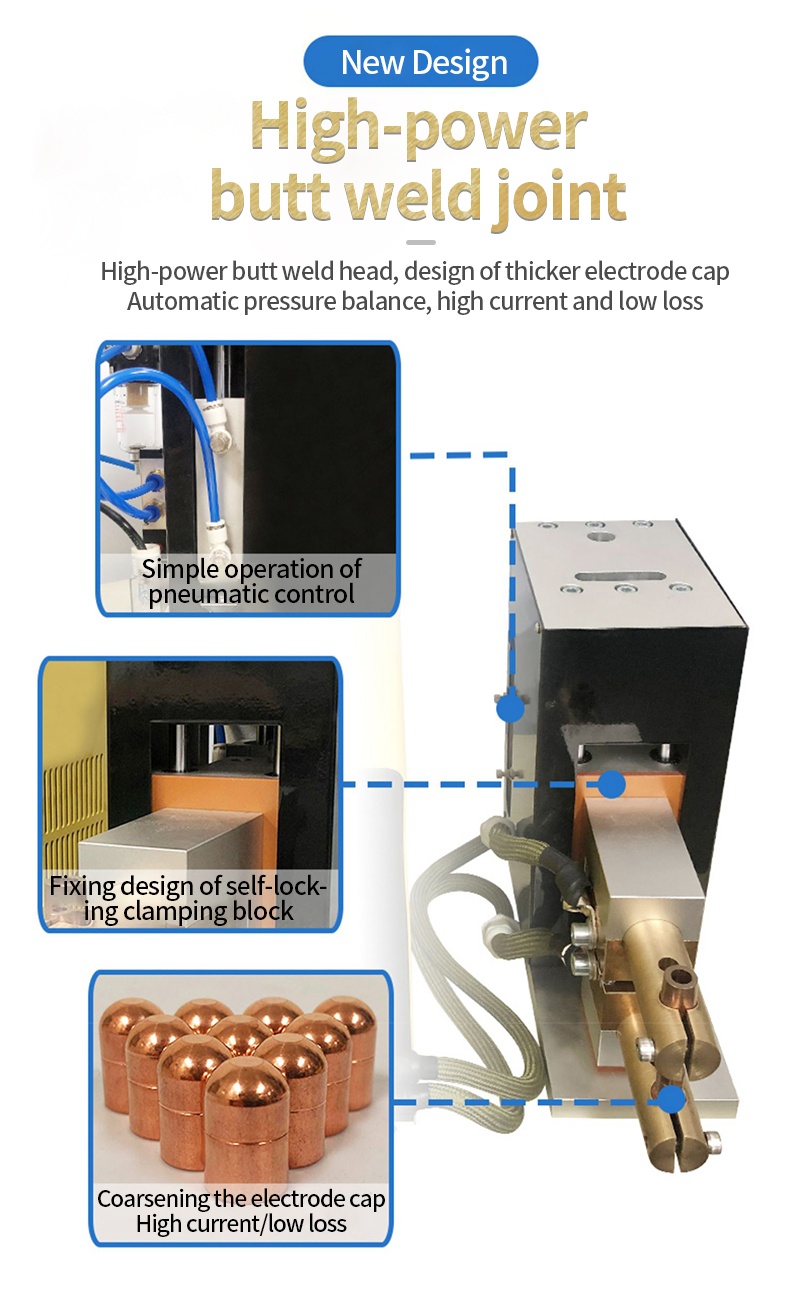 New Design

High-power butt weld joint

High-power butt weld head, design of thicker electrode cap
Automatic pressure balance, high current and low loss

Simple operation of pneumatic control

Fixing design of self-locking clamping block

Coarsening the electrode cap
High current/low loss