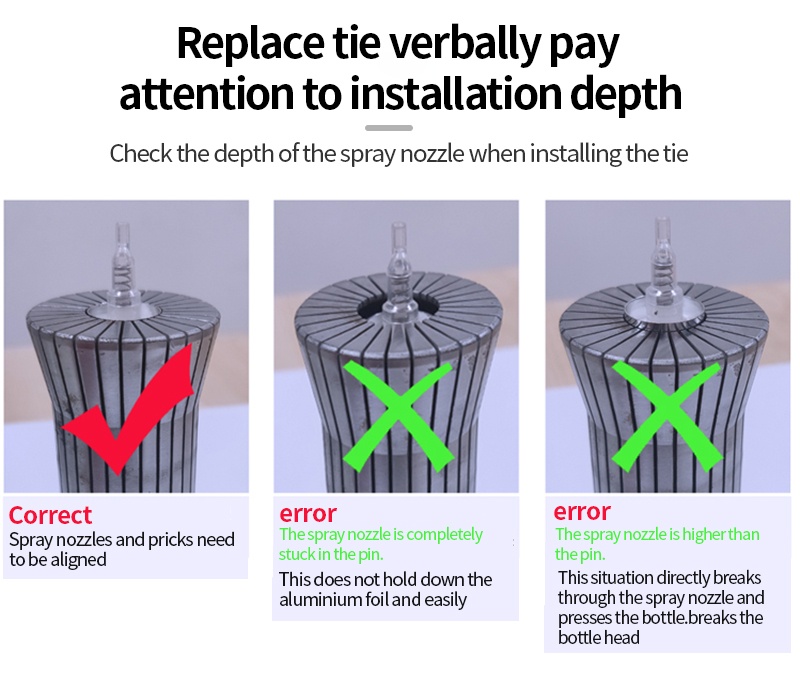 Replace tie verbally pay attention to installation depth

Check the depth of the spray nozzle when installing the tie

Correct
Spray nozzles and pricks need to be aligned

error
The spray nozzle is completely stuck in the pin.
This does not hold down the aluminium foil and easily

error
The spray nozzle is higher than the pin.
This situation directly breaks through the spray nozzle and presses the bottle.breaks the bottle head