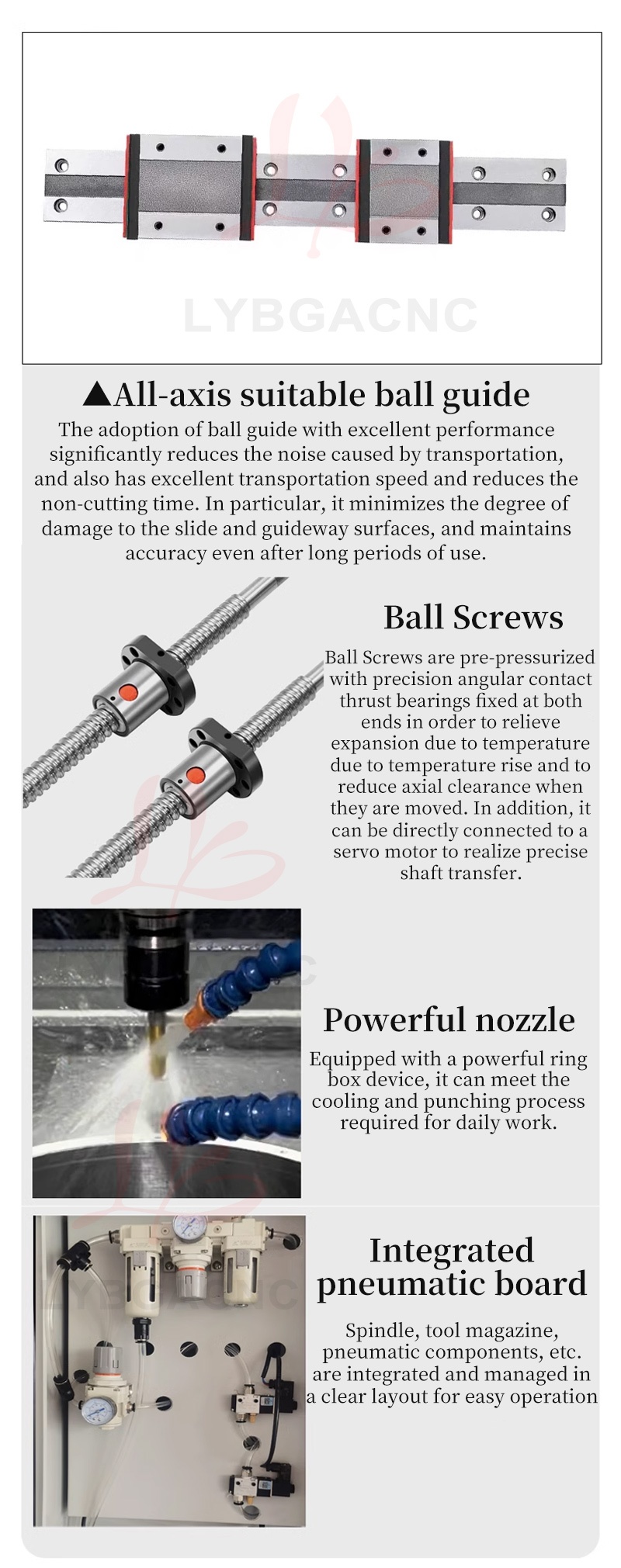 LYBGACNC

▲All-axis suitable ball guide

The adoption of ball guide with excellent performance significantly reduces the noise caused by transportation, and also has excellent transportation speed and reduces the non-cutting time. In particular, it minimizes the degree of damage to the slide and guideway surfaces, and maintains accuracy even after long periods of use.

Ball Screws

Ball Screws are pre-pressurized with precision angular contact thrust bearings fixed at both ends in order to relieve expansion due to temperature due to temperature rise and to reduce axial clearance when they are moved. In addition, it can be directly connected to a servo motor to realize precise shaft transfer.

Powerful nozzle

Equipped with a powerful ring box device, it can meet the cooling and punching process required for daily work.

Integrated pneumatic board

Spindle, tool magazine, pneumatic components, etc. are integrated and managed in a clear layout for easy operation