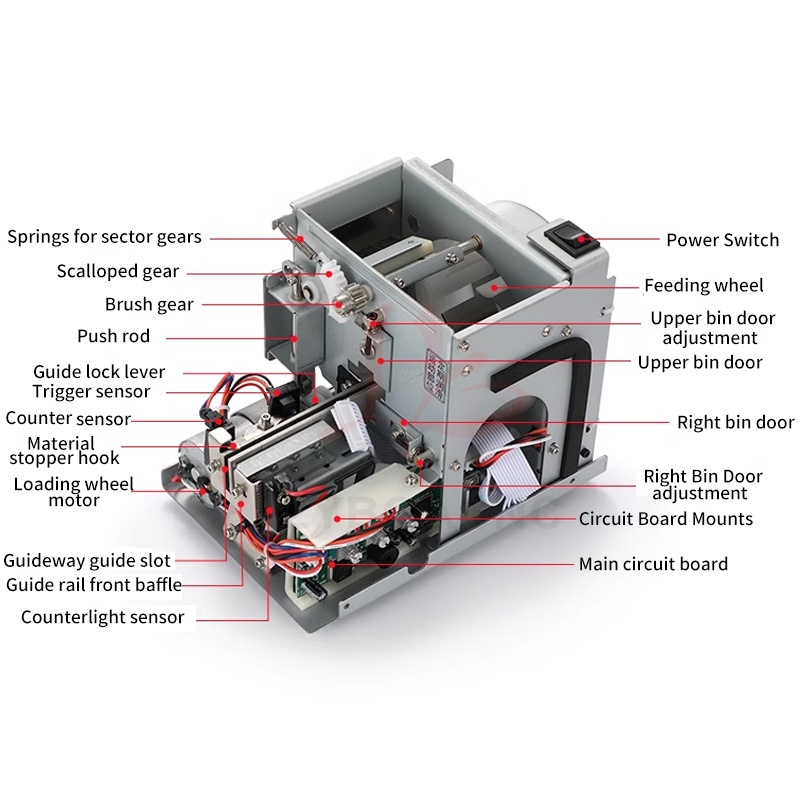 Springs for sector gears
Scalloped gear
Brush gear
Push rod
Guide lock lever
Trigger sensor
Counter sensor
Material stopper hook
Loading wheel motor
Guideway guide slot
Guide rail front baffle
Counterlight sensor

Power Switch
Feeding wheel
Upper bin door adjustment
Upper bin door
Right bin door
Right Bin Door adjustment
Circuit Board Mounts
Main circuit board