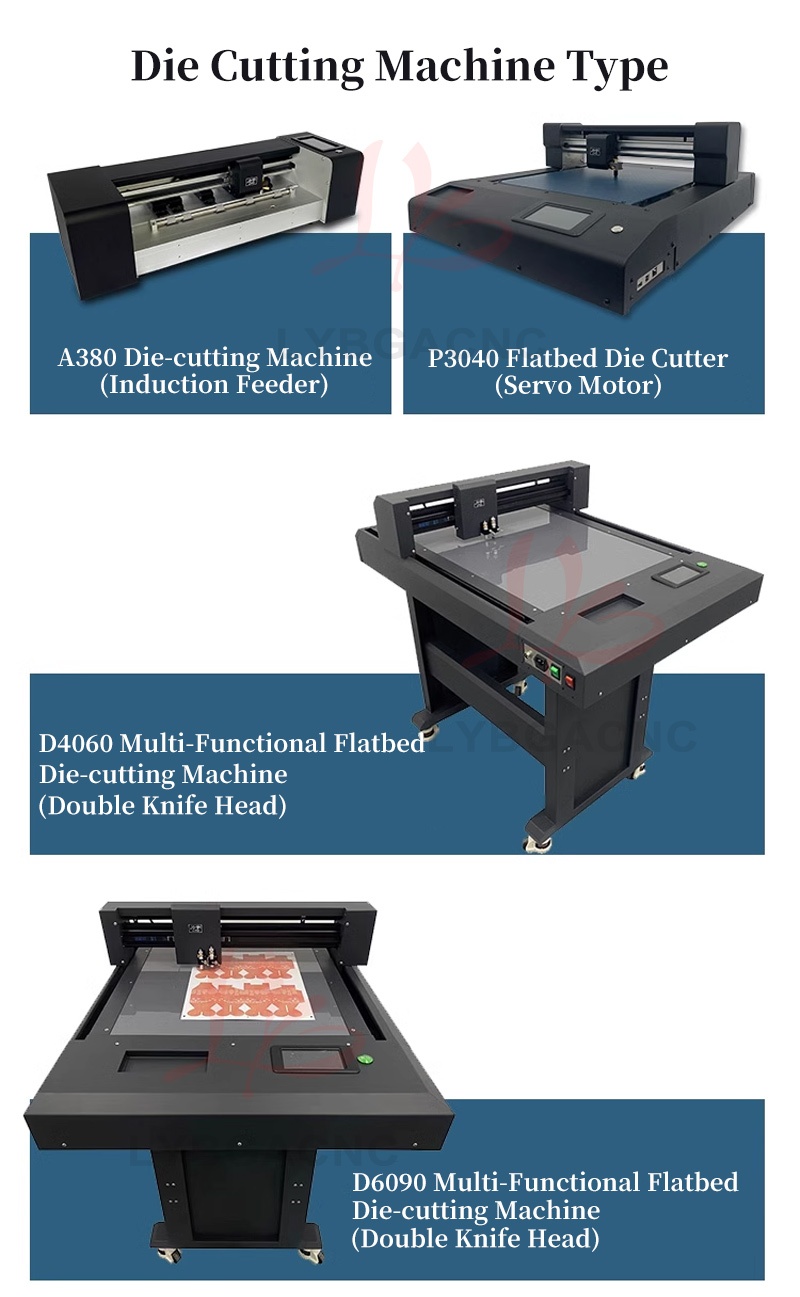 Die Cutting Machine Type

LYBGACNC

A380 Die-cutting Machine (Induction Feeder)

P3040 Flatbed Die Cutter (Servo Motor)

LYBGACNC

D4060 Multi-Functional Flatbed Die-cutting Machine (Double Knife Head)

LYBGACNC

D6090 Multi-Functional Flatbed Die-cutting Machine (Double Knife Head)