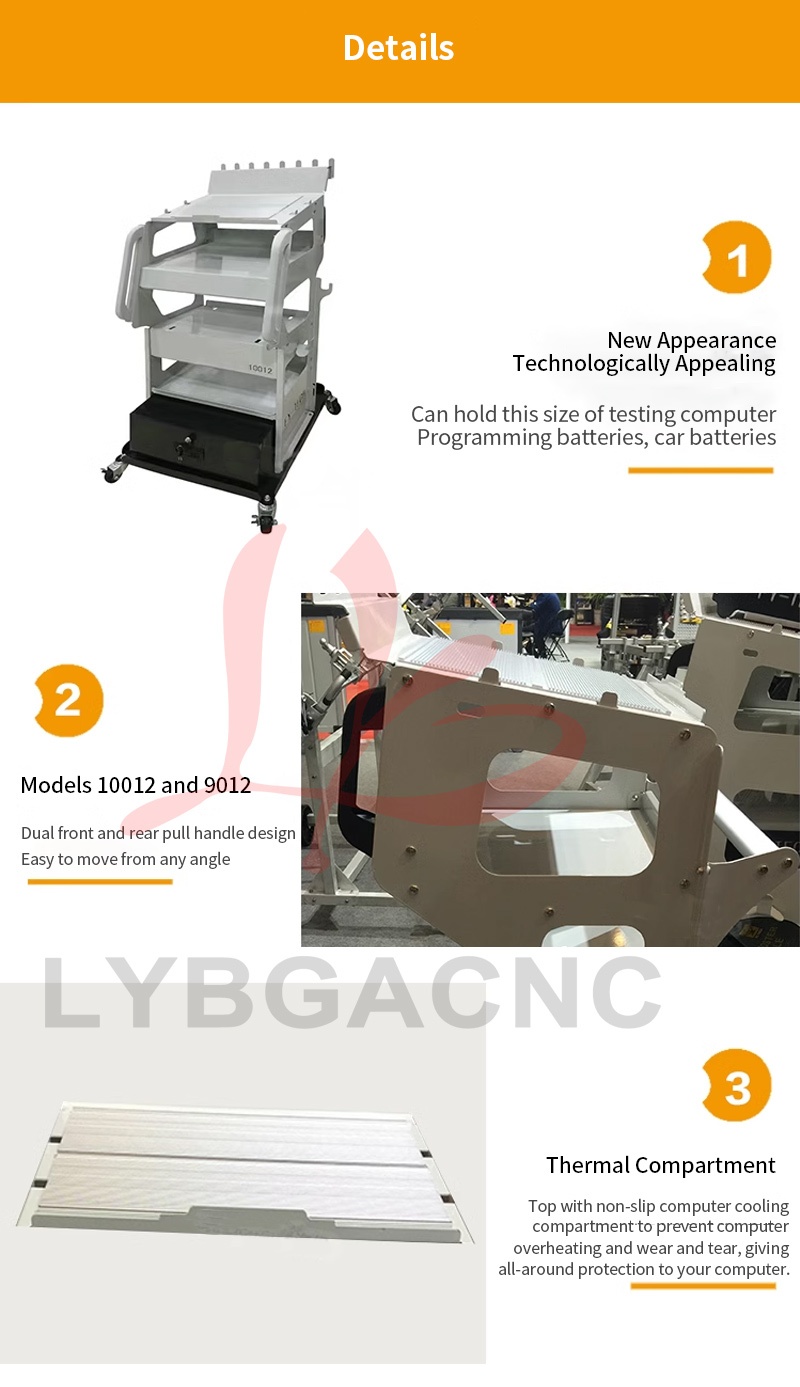 Details

10012

1

New Appearance
Technologically Appealing

Can hold this size of testing computer
Programming batteries, car batteries

2

Models 10012 and 9012

Dual front and rear pull handle design
Easy to move from any angle

LYBGACNC

3

Thermal Compartment

Top with non-slip computer cooling compartment to prevent computer overheating and wear and tear, giving all-around protection to your computer.