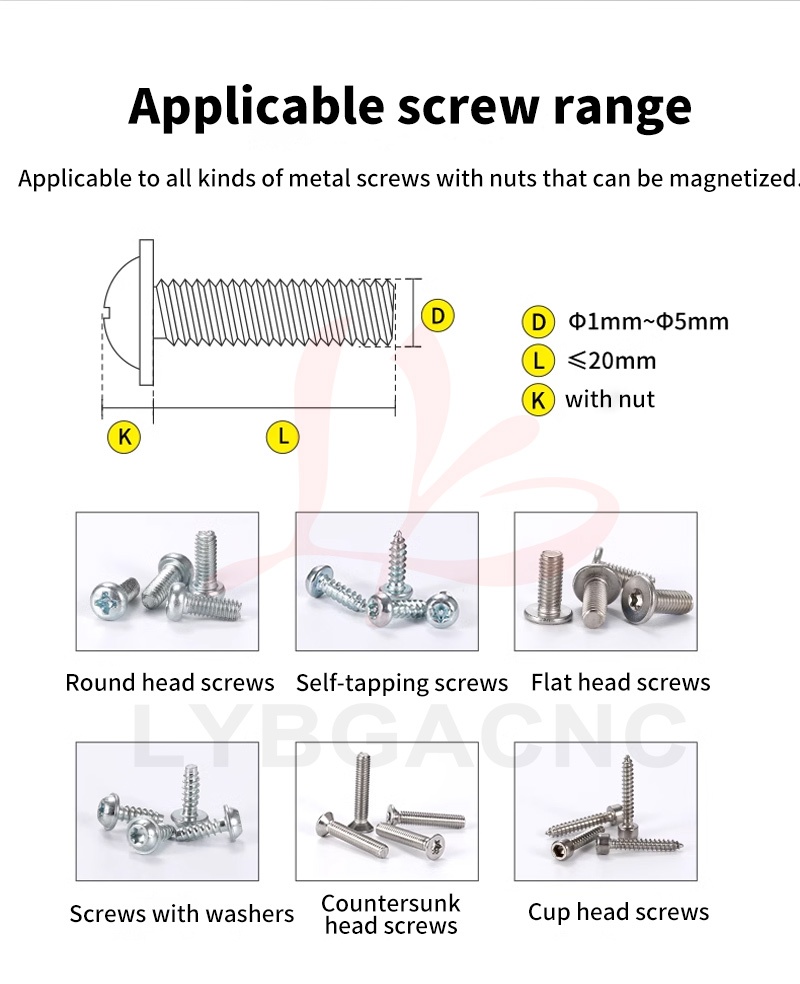 Applicable screw range

Applicable to all kinds of metal screws with nuts that can be magnetized.

D

K

L

D Φ1mm~Φ5mm
L ≤20mm
K with nut

Round head screws
Self-tapping screws
Flat head screws

LYBGACNC

Screws with washers
Countersunk head screws
Cup head screws