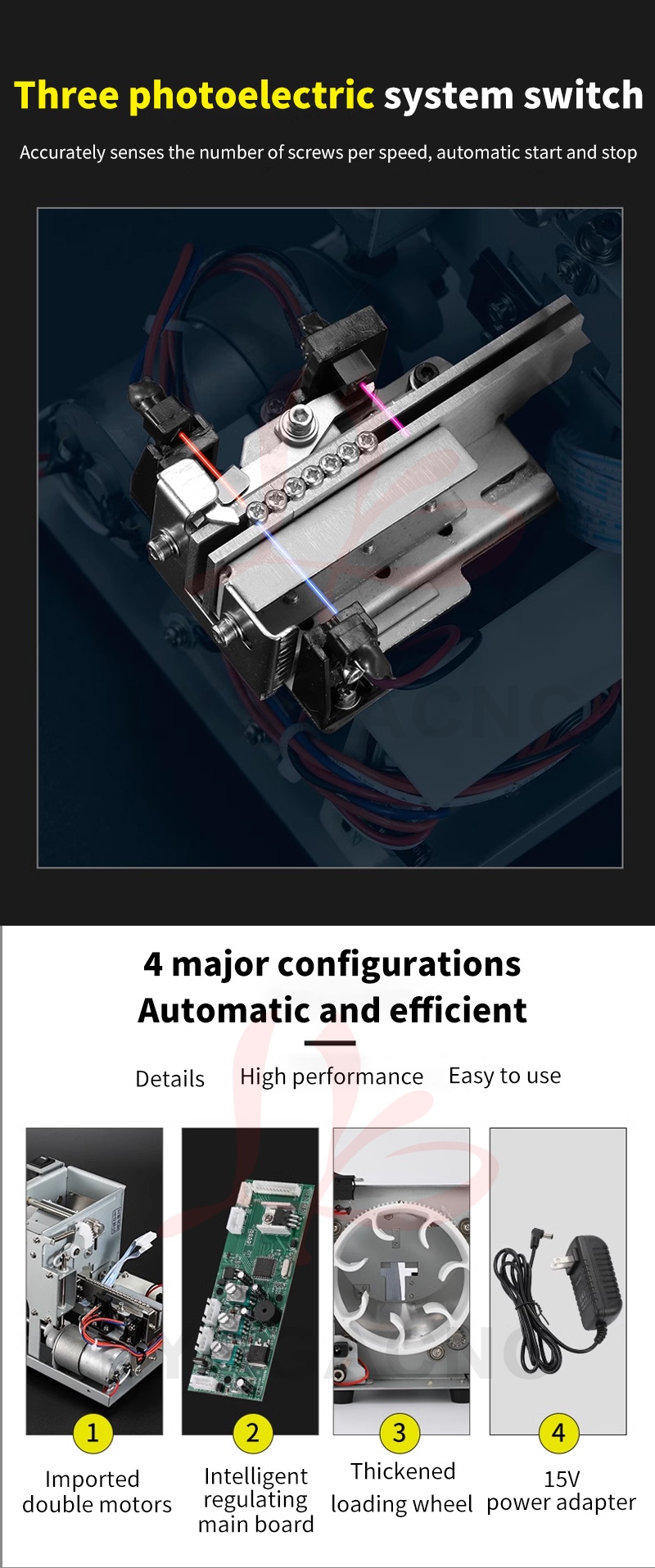 Three photoelectric system switch

Accurately senses the number of screws per speed, automatic start and stop

4 major configurations
Automatic and efficient

Details High performance Easy to use

1
Imported double motors

2
Intelligent regulating main board

3
Thickened loading wheel

4
15V power adapter