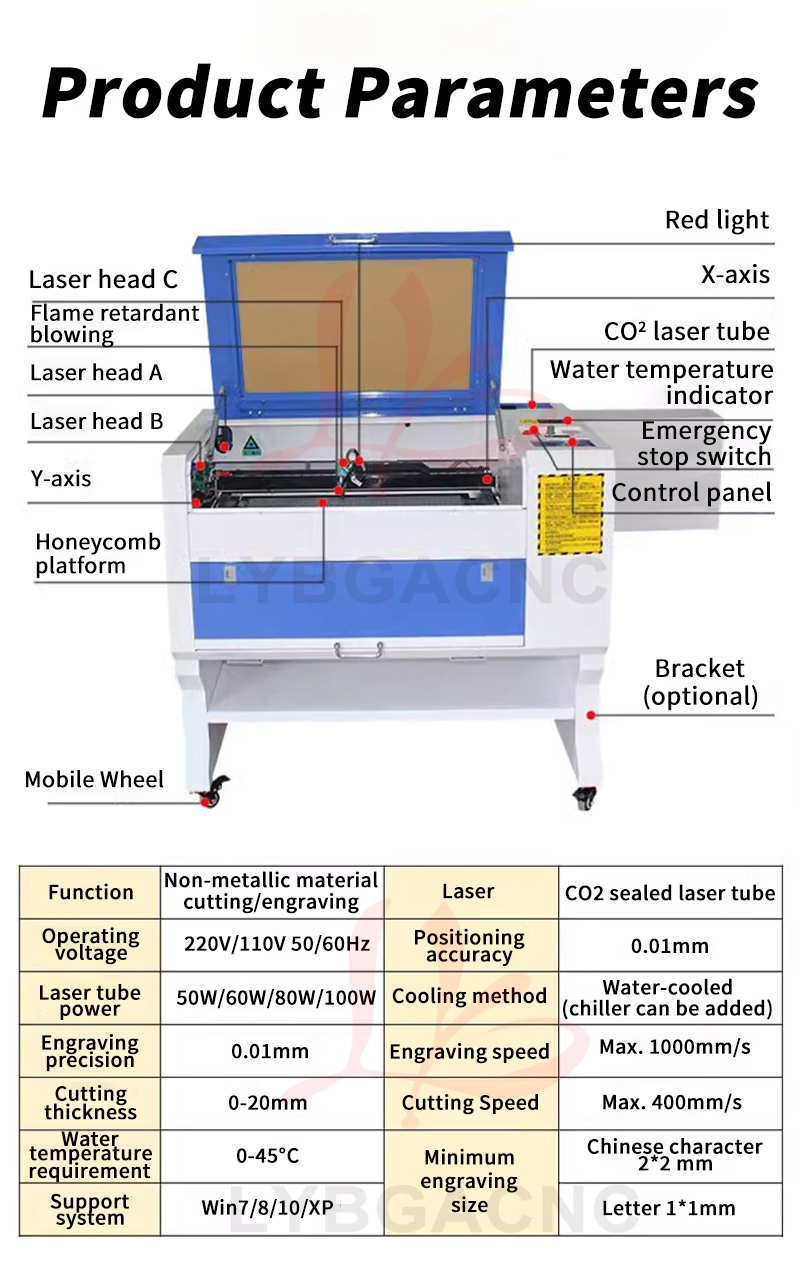 Product Parameters

Laser head C

Flame retardant blowing

Laser head A

Laser head B

Y-axis

Honeycomb platform

Mobile Wheel

Red light

X-axis

CO² laser tube

Water temperature indicator

Emergency stop switch

Control panel

Bracket (optional)

LYBGACNC

| Function | Non-metallic material cutting/engraving | Laser | CO2 sealed laser tube |
|---|---|---|---|
| Operating voltage | 220V/110V 50/60Hz | Positioning accuracy | 0.01mm |
| Laser tube power | 50W/60W/80W/100W | Cooling method | Water-cooled (chiller can be added) |
| Engraving precision | 0.01mm | Engraving speed | Max. 1000mm/s |
| Cutting thickness | 0-20mm | Cutting Speed | Max. 400mm/s |
| Water temperature requirement | 0-45°C | Minimum engraving size | Chinese character 2*2 mm |
| Support system | Win7/8/10/XP | | Letter 1*1mm |

LYBGACNC