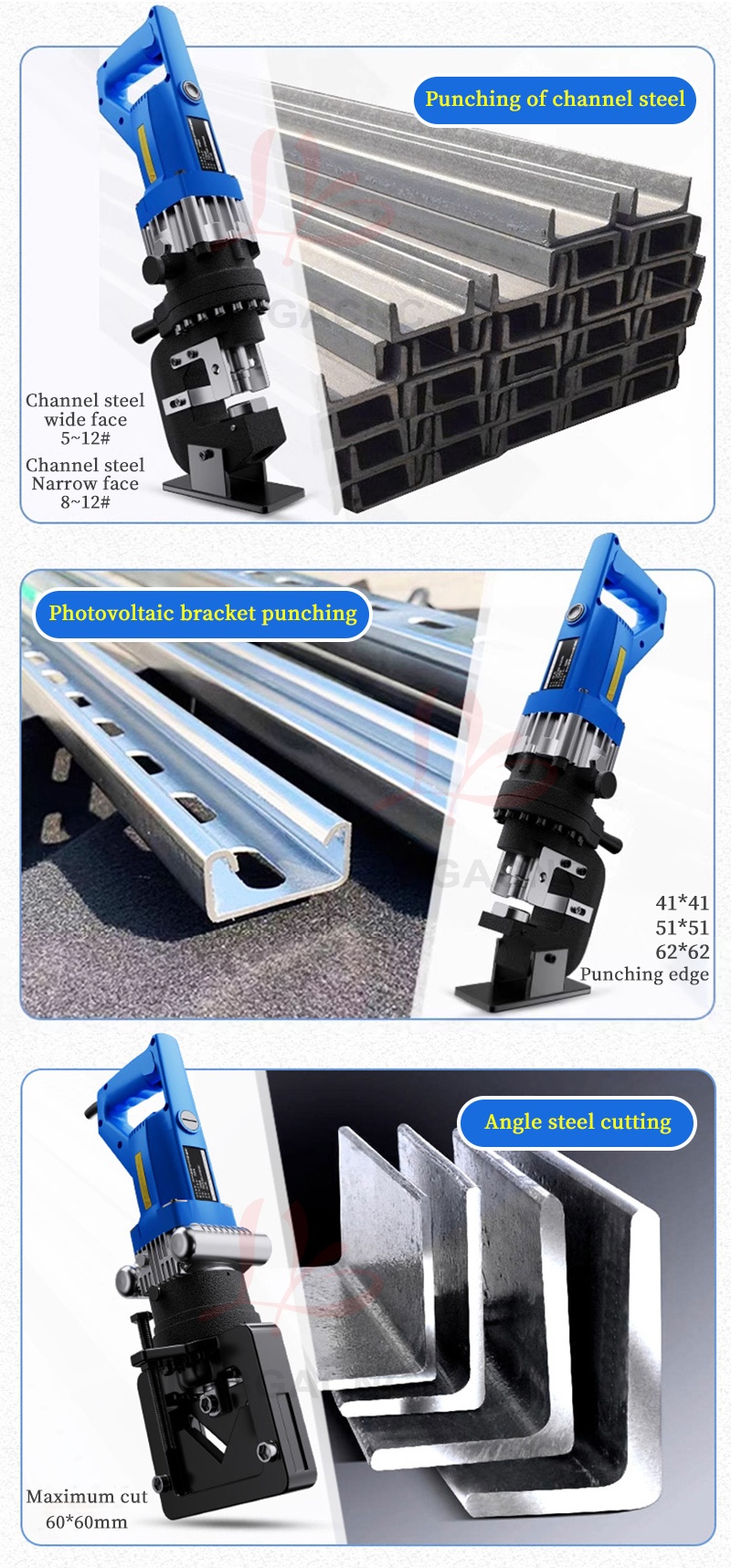 Punching of channel steel

Channel steel wide face 5~12#

Channel steel Narrow face 8~12#

Photovoltaic bracket punching

41*41
51*51
62*62
Punching edge

Angle steel cutting

Maximum cut 60*60mm