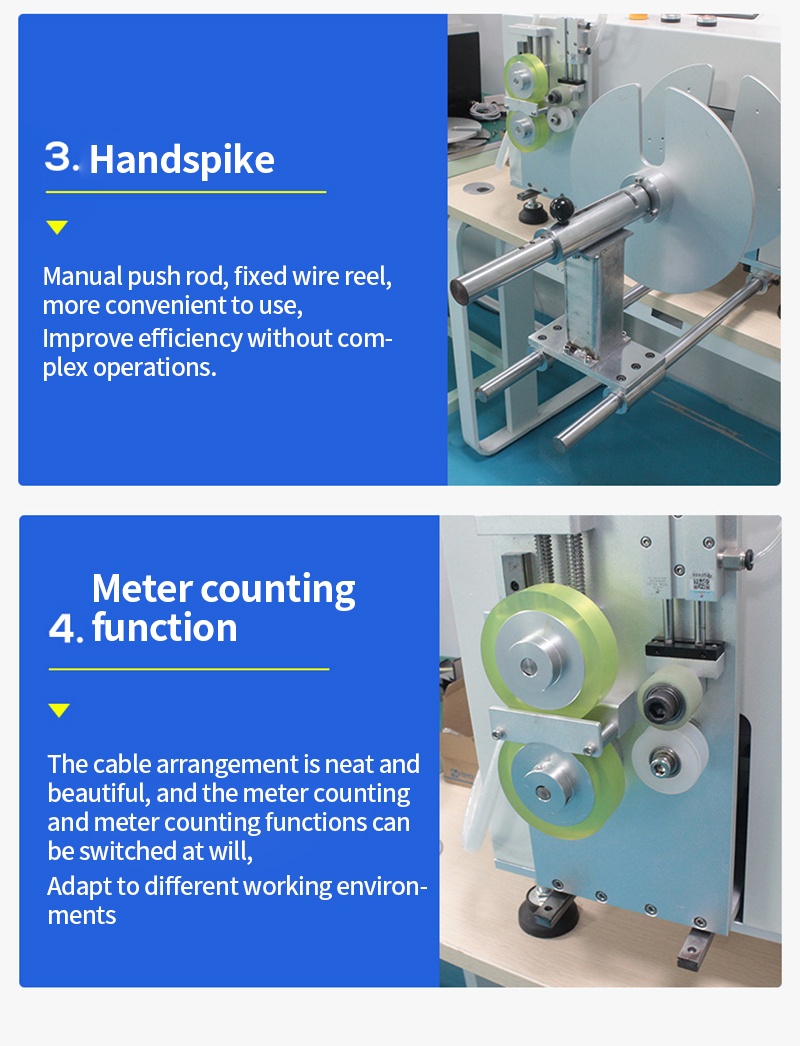 3. Handspike

Manual push rod, fixed wire reel, more convenient to use,
Improve efficiency without complex operations.

4. Meter counting function

The cable arrangement is neat and beautiful, and the meter counting and meter counting functions can be switched at will,
Adapt to different working environments