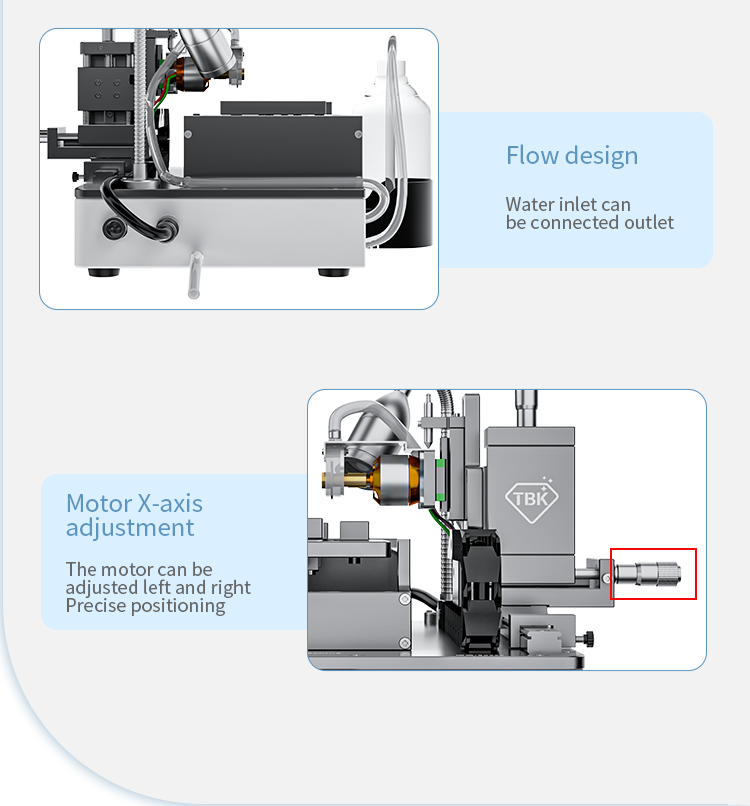 Flow design

Water inlet can
be connected outlet

Motor X-axis
adjustment

The motor can be
adjusted left and right
Precise positioning

TBK