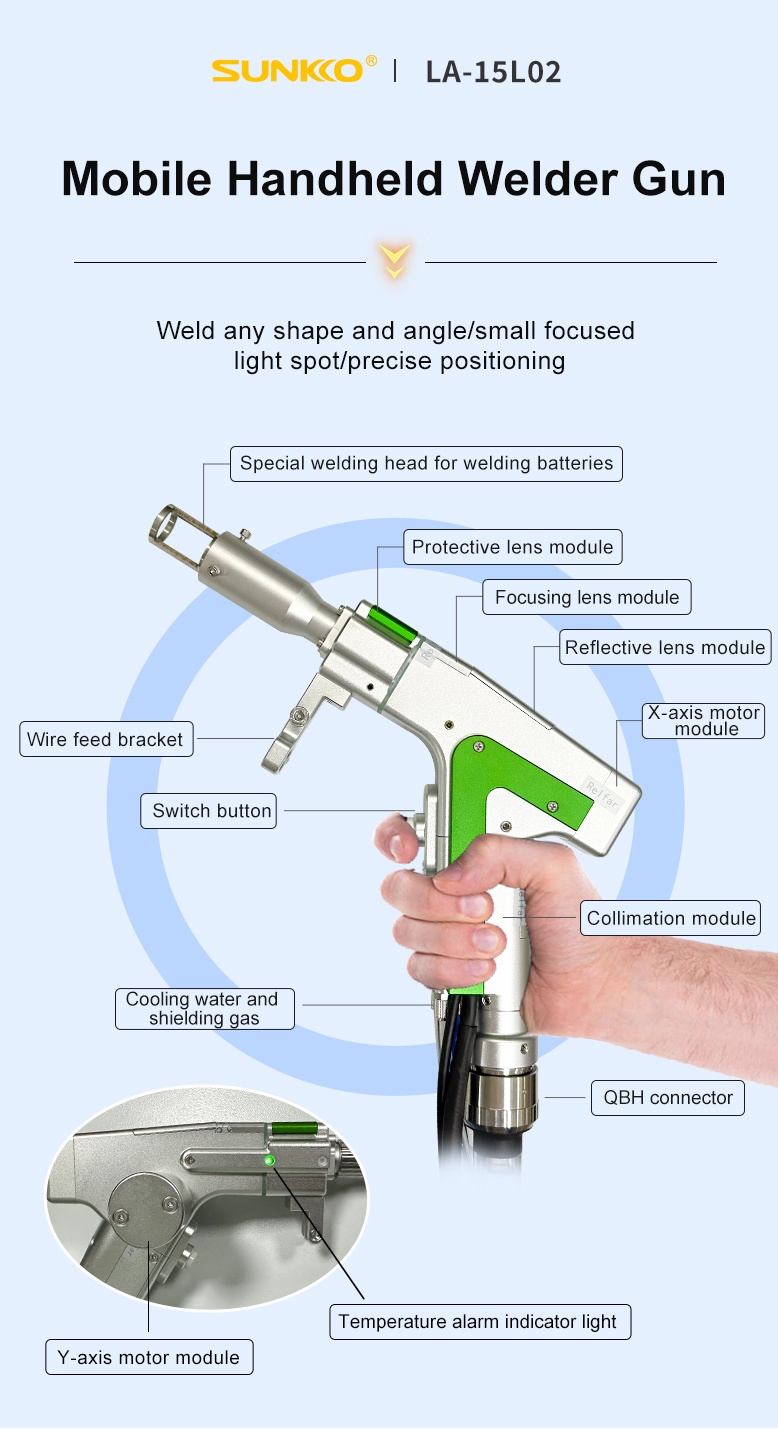 SUNKKO® | LA-15L02

Mobile Handheld Welder Gun

Weld any shape and angle/small focused light spot/precise positioning

Special welding head for welding batteries

Protective lens module

Focusing lens module

Reflective lens module

X-axis motor module

Wire feed bracket

Switch button

Relfar

Collimation module

Cooling water and shielding gas

QBH connector

Temperature alarm indicator light

Y-axis motor module