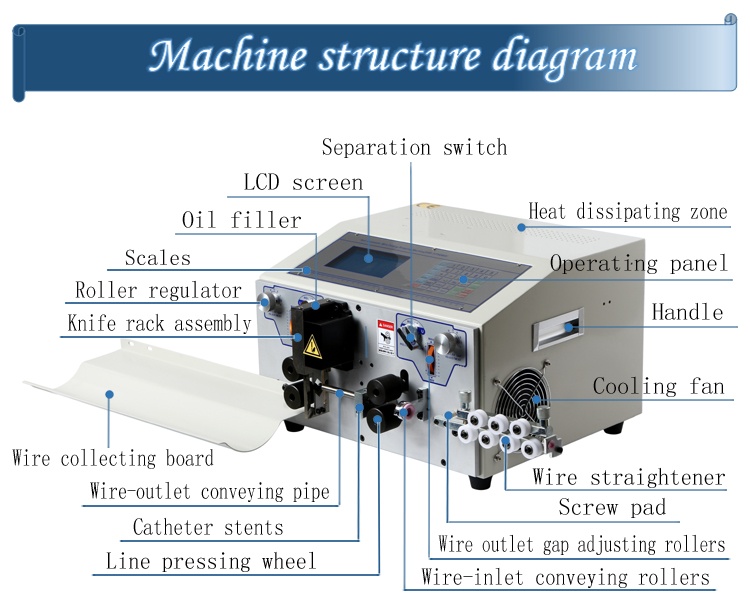 Machine structure diagram

Separation switch
LCD screen
Oil filler
Scales
Roller regulator
Knife rack assembly
Heat dissipating zone
Operating panel
Handle
Cooling fan
Wire collecting board
Wire-outlet conveying pipe
Catheter stents
Line pressing wheel
Wire straightener
Screw pad
Wire outlet gap adjusting rollers
Wire-inlet conveying rollers