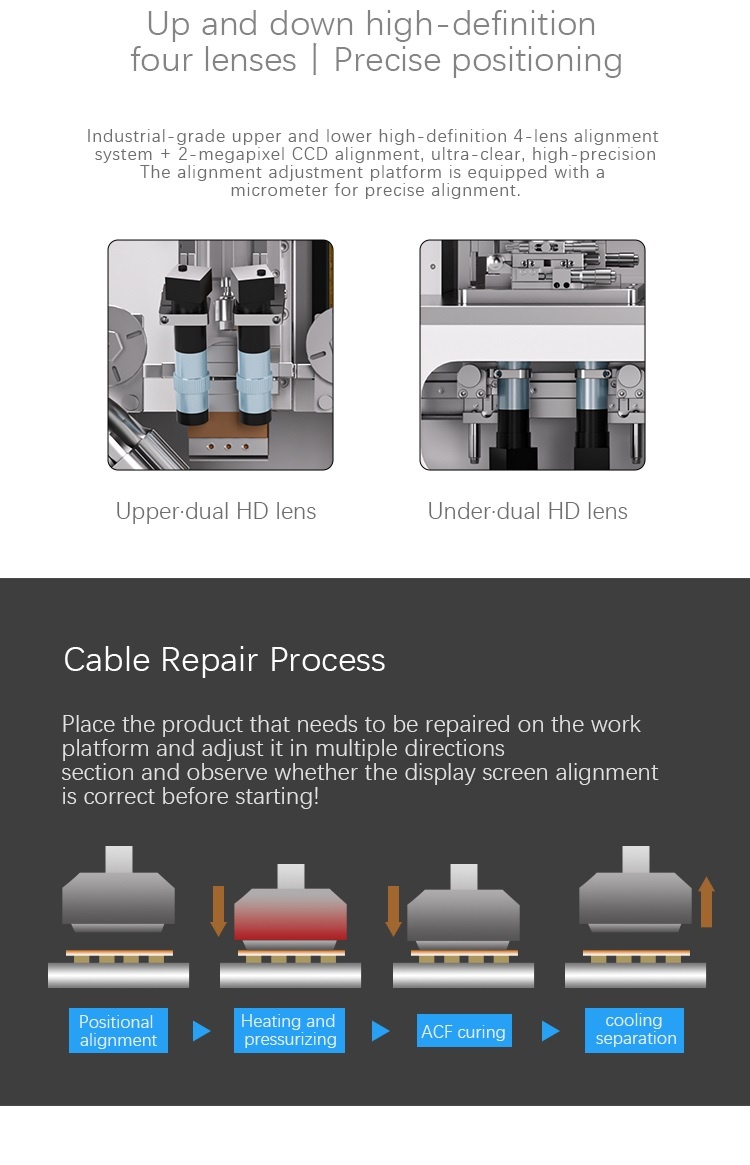 Up and down high-definition four lenses | Precise positioning

Industrial-grade upper and lower high-definition 4-lens alignment system + 2-megapixel CCD alignment, ultra-clear, high-precision The alignment adjustment platform is equipped with a micrometer for precise alignment.

Upper·dual HD lens

Under·dual HD lens

Cable Repair Process

Place the product that needs to be repaired on the work platform and adjust it in multiple directions section and observe whether the display screen alignment is correct before starting!

Positional alignment

Heating and pressurizing

ACF curing

cooling separation