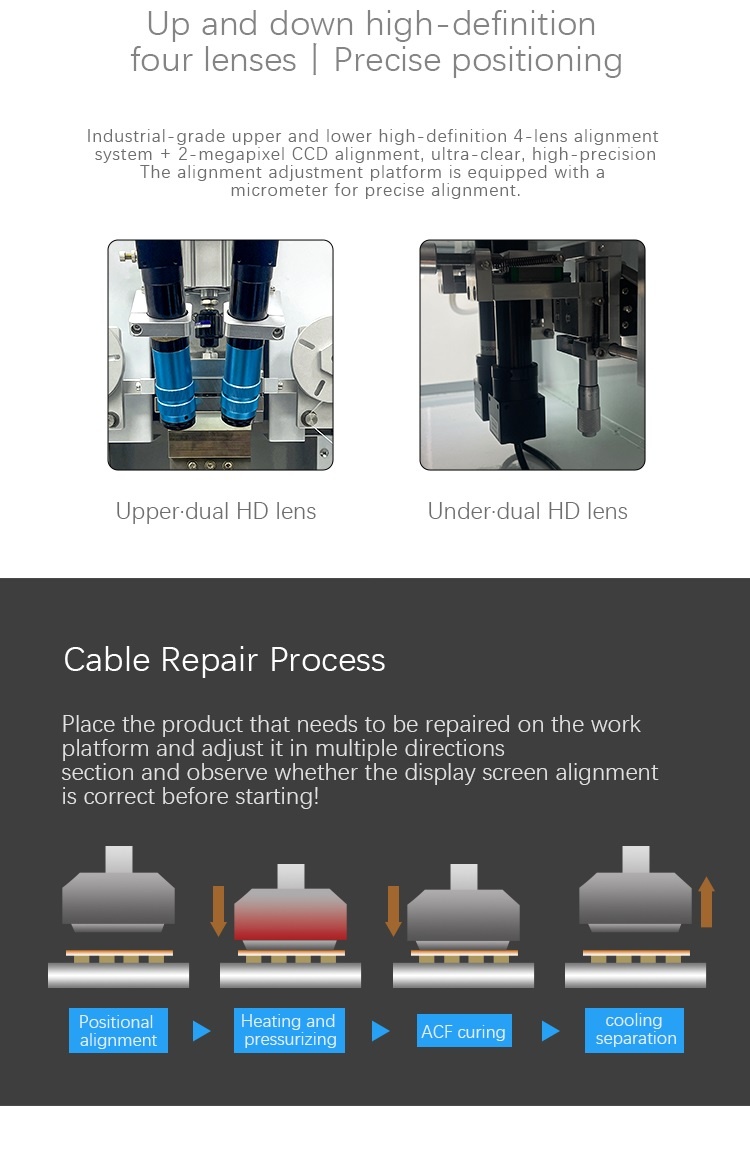 Up and down high-definition four lenses | Precise positioning

Industrial-grade upper and lower high-definition 4-lens alignment system + 2-megapixel CCD alignment, ultra-clear, high-precision The alignment adjustment platform is equipped with a micrometer for precise alignment.

Upper·dual HD lens

Under·dual HD lens

Cable Repair Process

Place the product that needs to be repaired on the work platform and adjust it in multiple directions
section and observe whether the display screen alignment is correct before starting!

Positional alignment

Heating and pressurizing

ACF curing

cooling separation